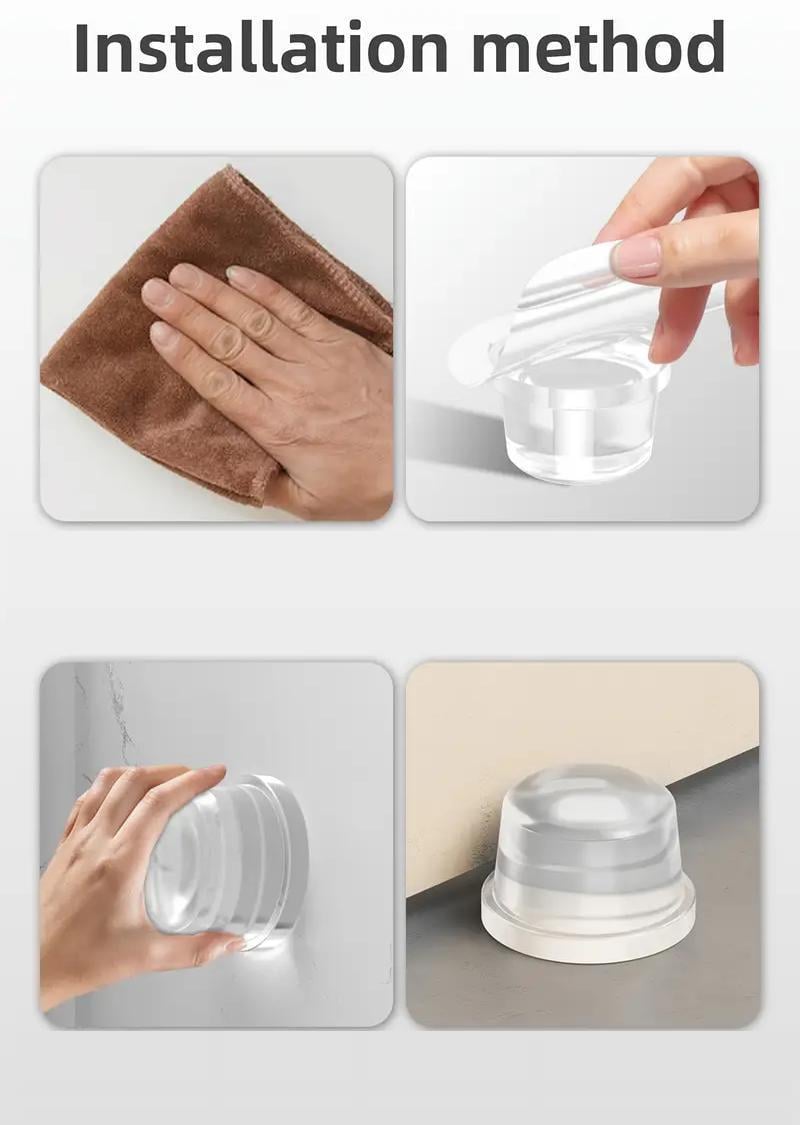 Installation method