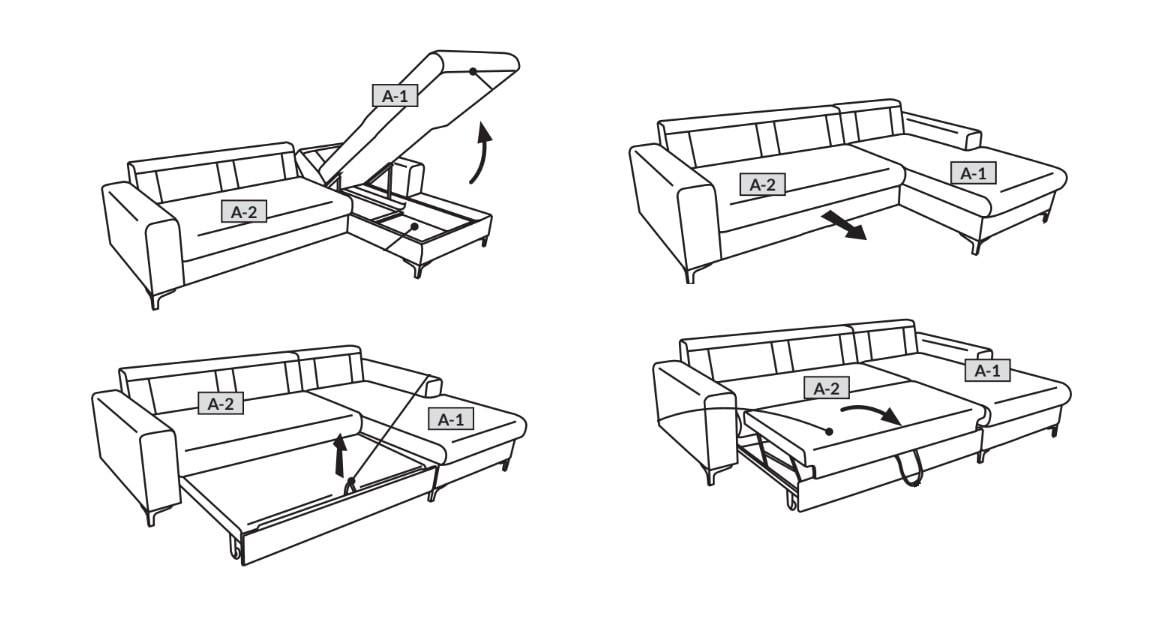 A-1
A-2
A-2
A-1
A-2
A-1
A-2
A-1