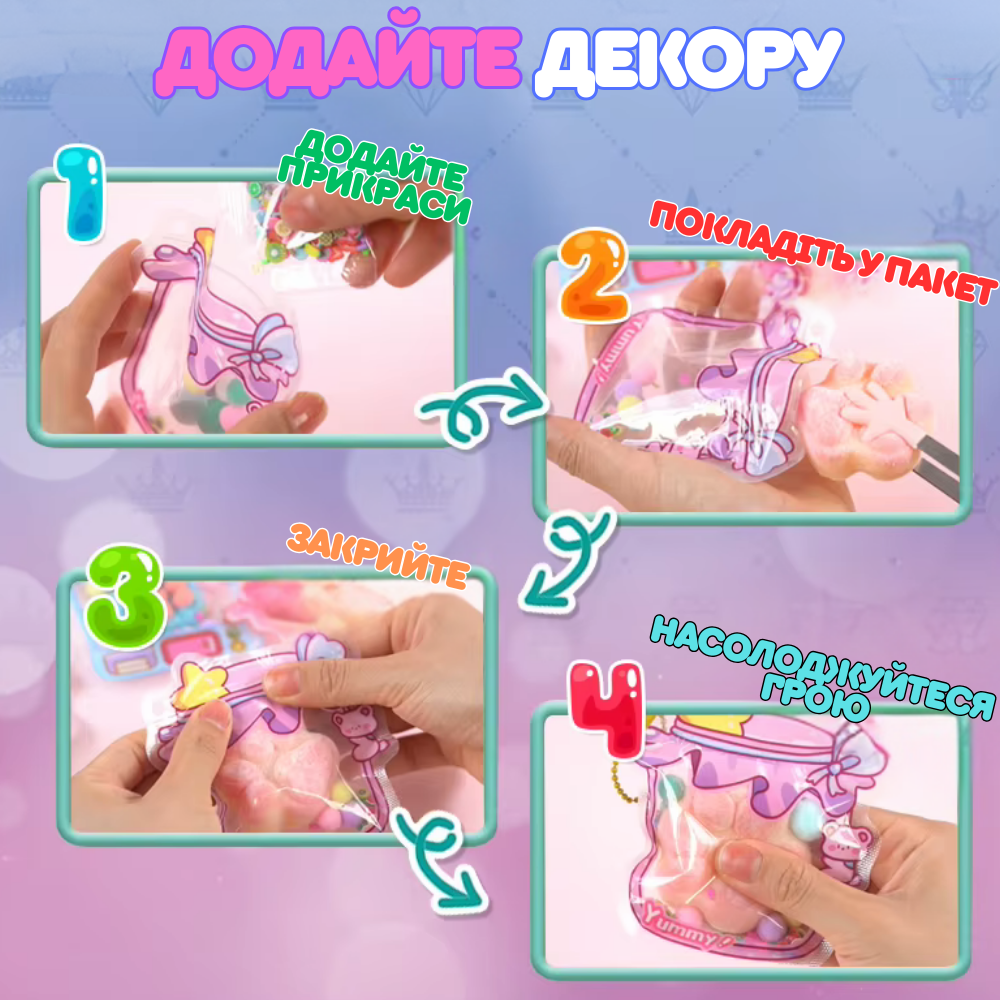 ДОДАЙТЕ ДЕКОРУ

1

ДОДАЙТЕ ПРИКРАСИ

2

ПОКЛАДІТЬ У ПАКЕТ

Yummy

3

ЗАКРИЙТЕ

4

НАСОЛОДЖУЙТЕСЯ ГРОЮ

Yummy!