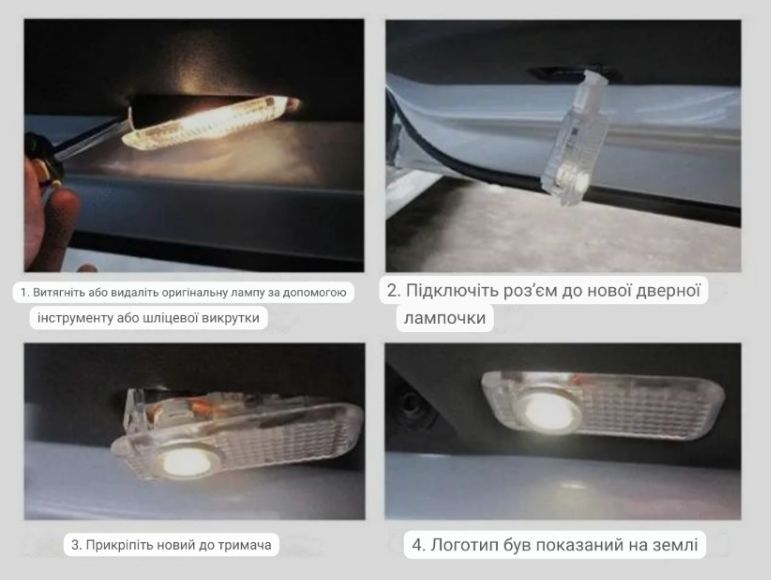 1. Витягніть або видаліть оригінальну лампу за допомогою інструменту або шліцевої викрутки

2. Підключіть роз'єм до нової дверної лампочки

3. Прикріпіть новий до тримача

4. Логотип був показаний на землі