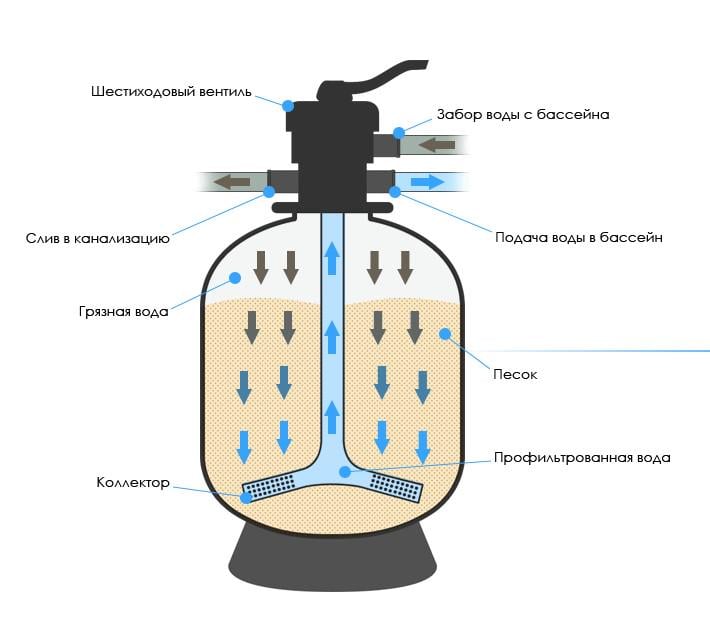 Шестиходовый вентиль

Забор воды с бассейна

Слив в канализацию

Подача воды в бассейн

Грязная вода

Песок

Профильтрованная вода

Коллектор