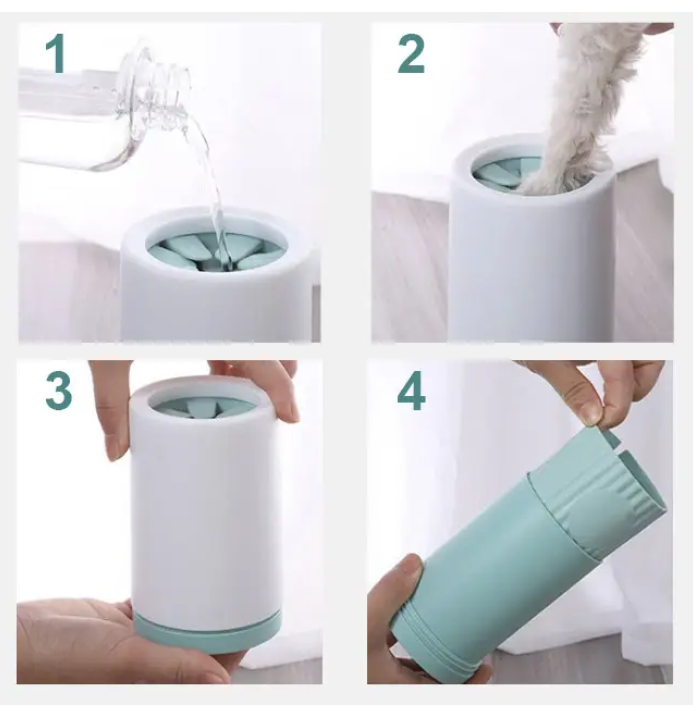 1

2

3

4