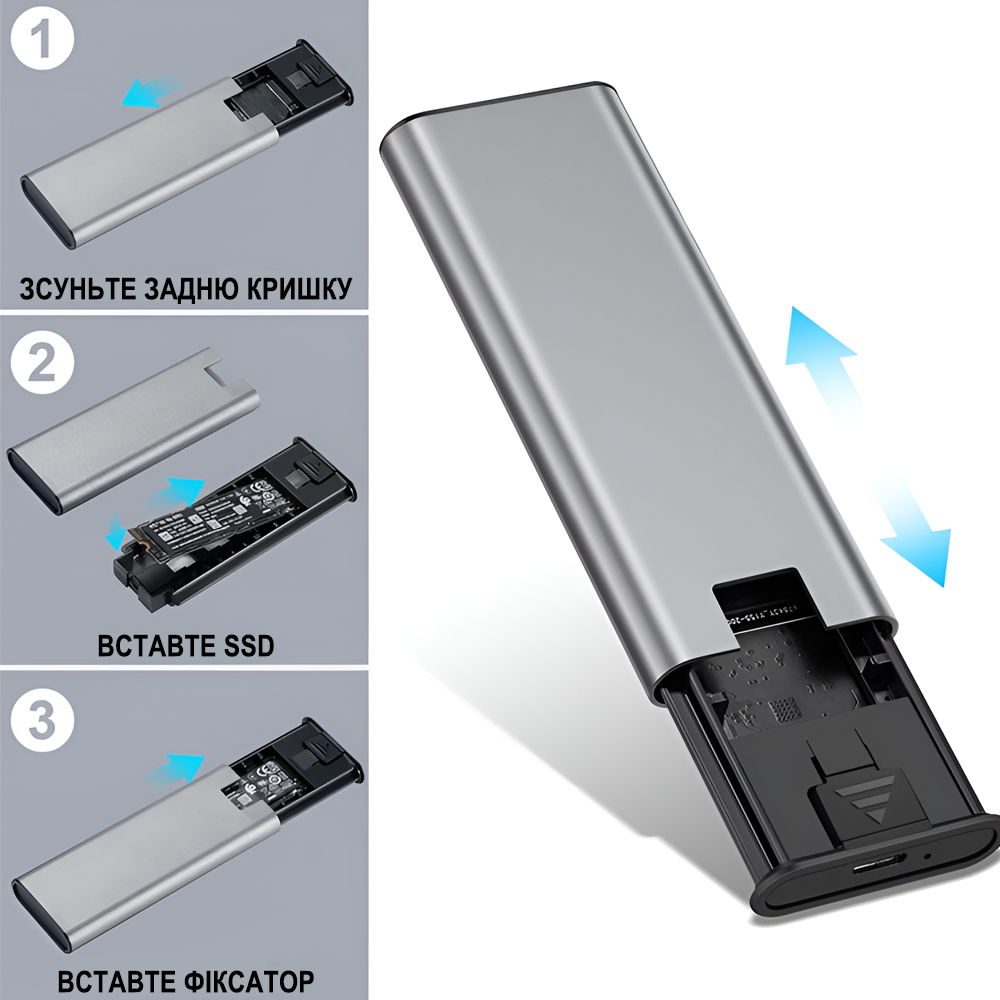 1

ЗСУНЬТЕ ЗАДНЮ КРИШКУ

2

ВСТАВТЕ SSD

3

ВСТАВТЕ ФІКСАТОР