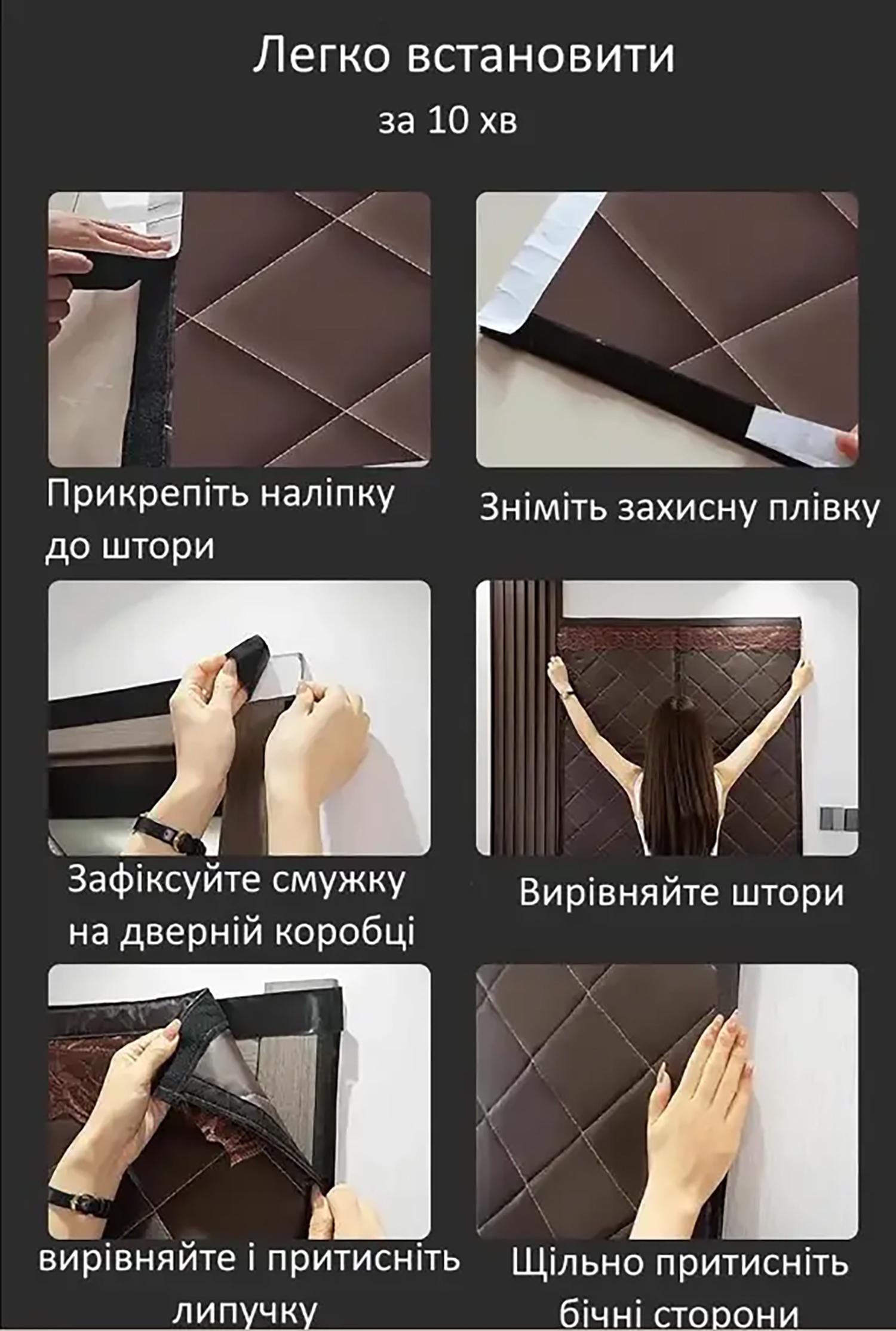 Легко встановити
за 10 хв

Прикрепіть наліпку до штори

Зніміть захисну плівку

Зафіксуйте смужку на дверній коробці

Вирівняйте штори

вирівняйте і притисніть липучку

Щільно притисніть бічні сторони