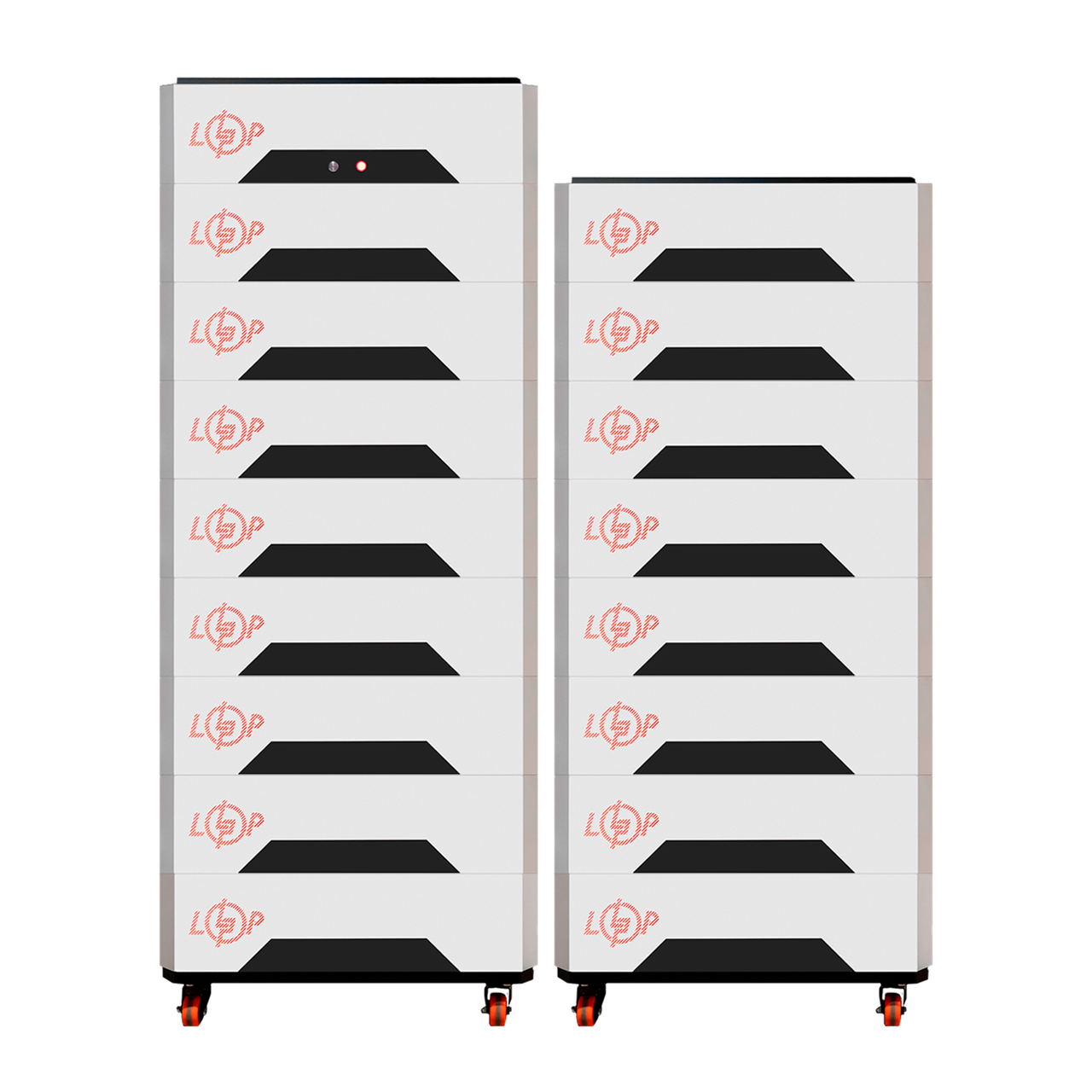 LP
LP
LP
LP
LP
LP
LP
LP
LP
LP
LP
LP
LP
LP
LP
LP
LP