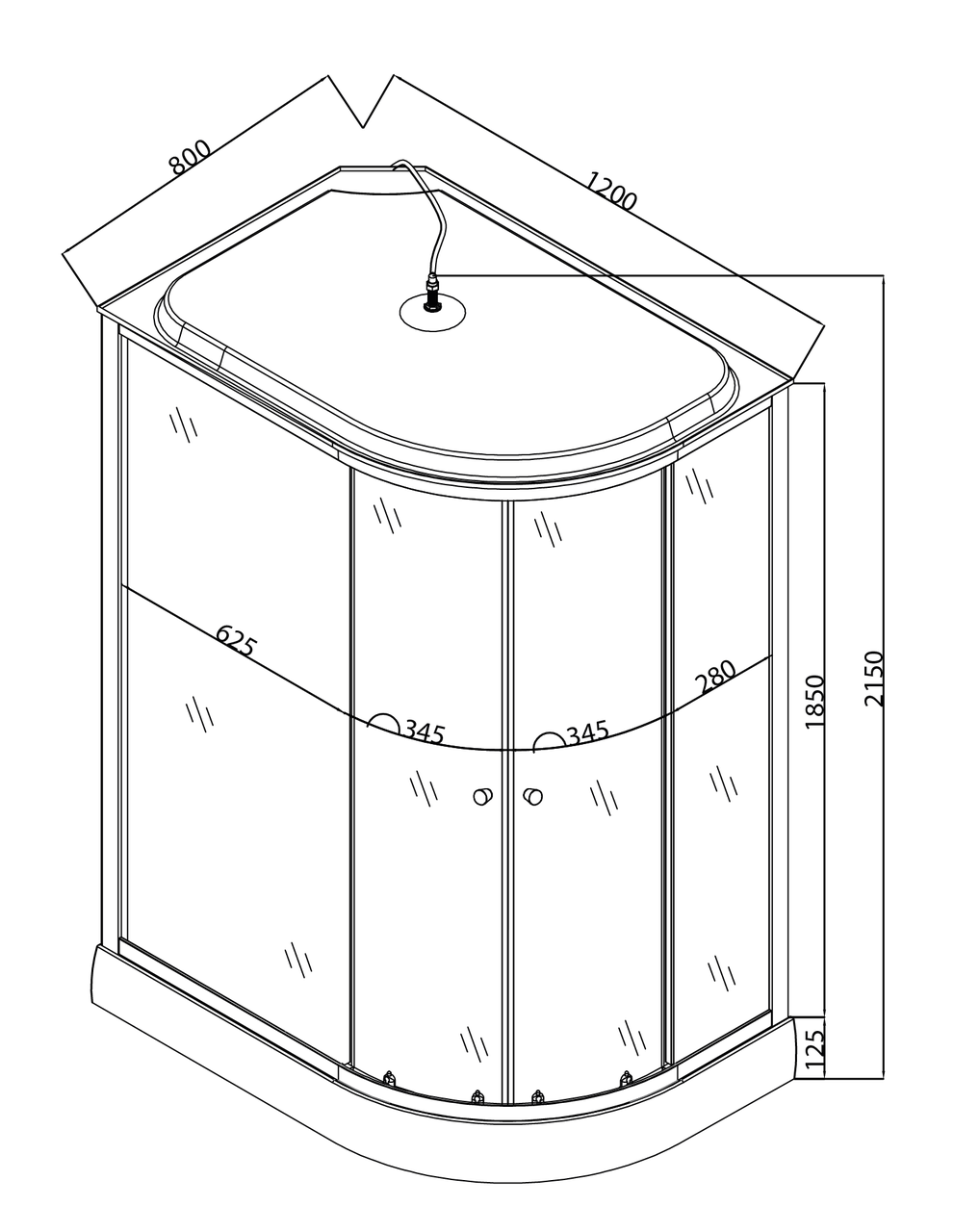 800
1200
625
345
345
280
1850
2150
125