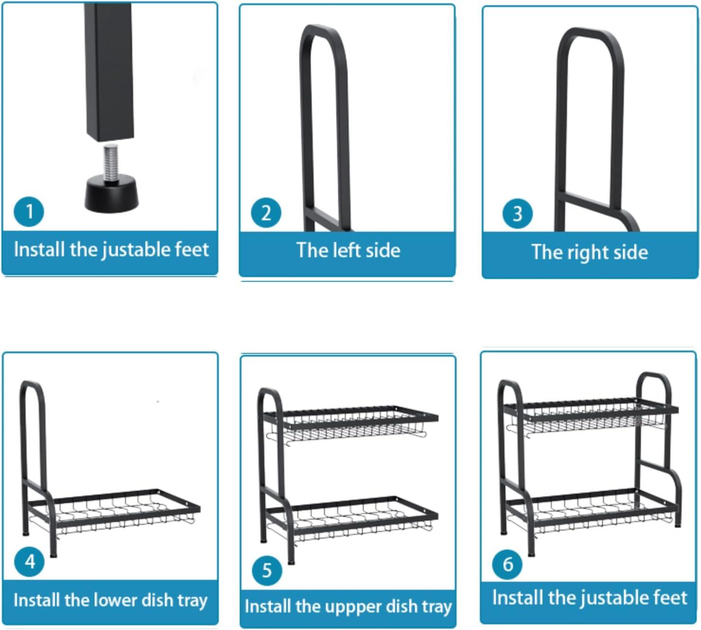 1
Install the justable feet

2
The left side

3
The right side

4
Install the lower dish tray

5
Install the uppper dish tray

6
Install the justable feet