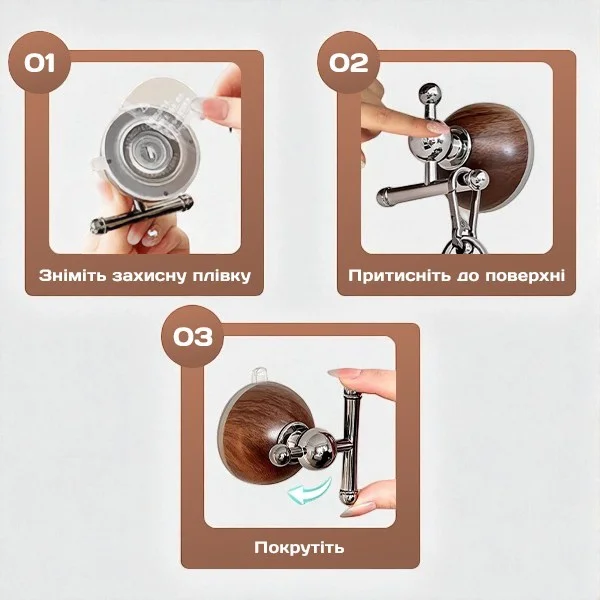 01

Зніміть захисну плівку

02

Притисніть до поверхні

03

Покрутіть