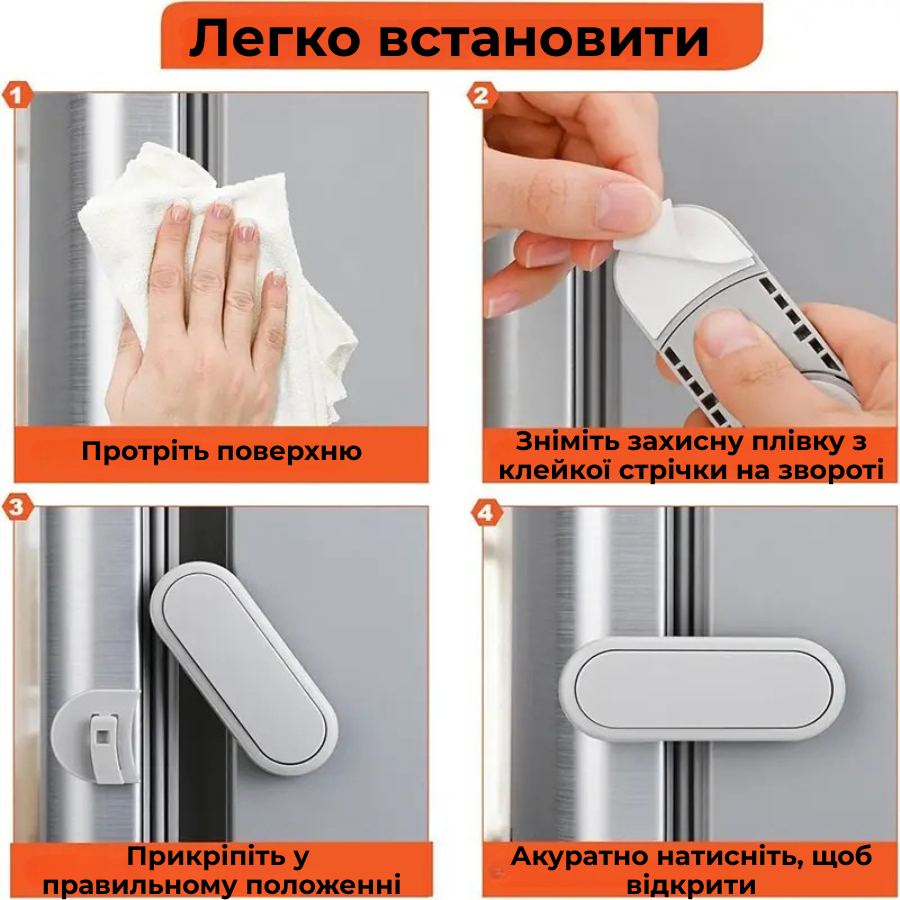 Легко встановити

1

Протріть поверхню

2

Зніміть захисну плівку з клейкої стрічки на звороті

3

Прикріпіть у правильному положенні

4

Акуратно натисніть, щоб відкрити