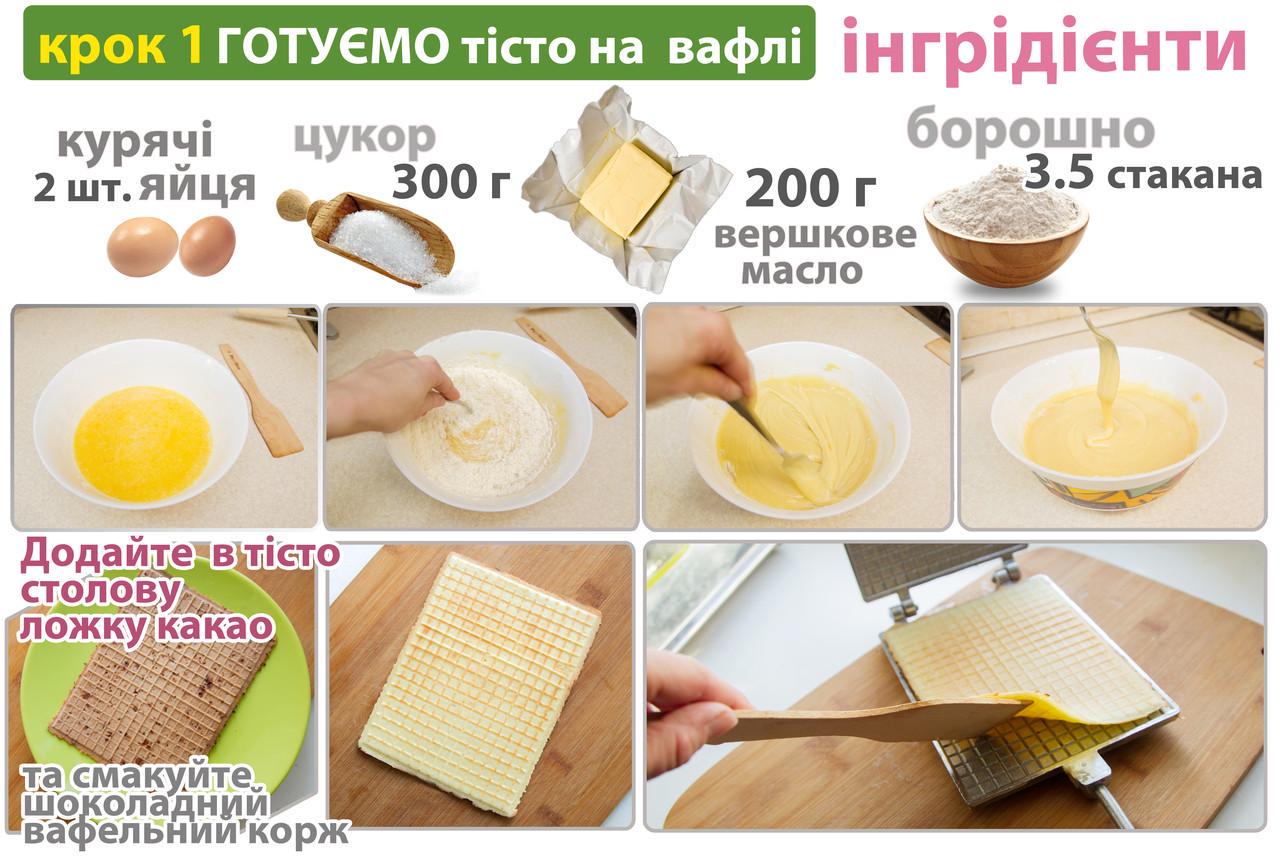 крок 1 ГОТУЄМО тісто на вафлі

інгрідієнти

курячі
2 шт. яйця

цукор
300 г

200 г
вершкове
масло

борошно
3.5 стакана

Додайте в тісто столову ложку какао

та смакуйте шоколадний вафельний корж