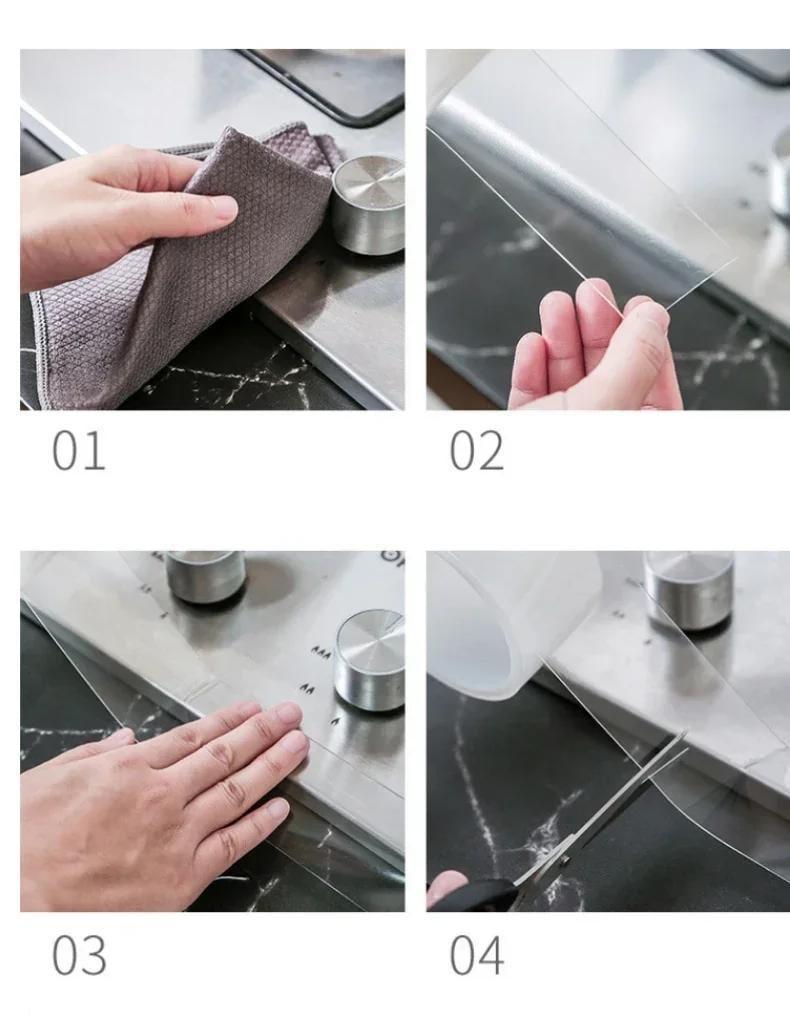 01

02

03

04