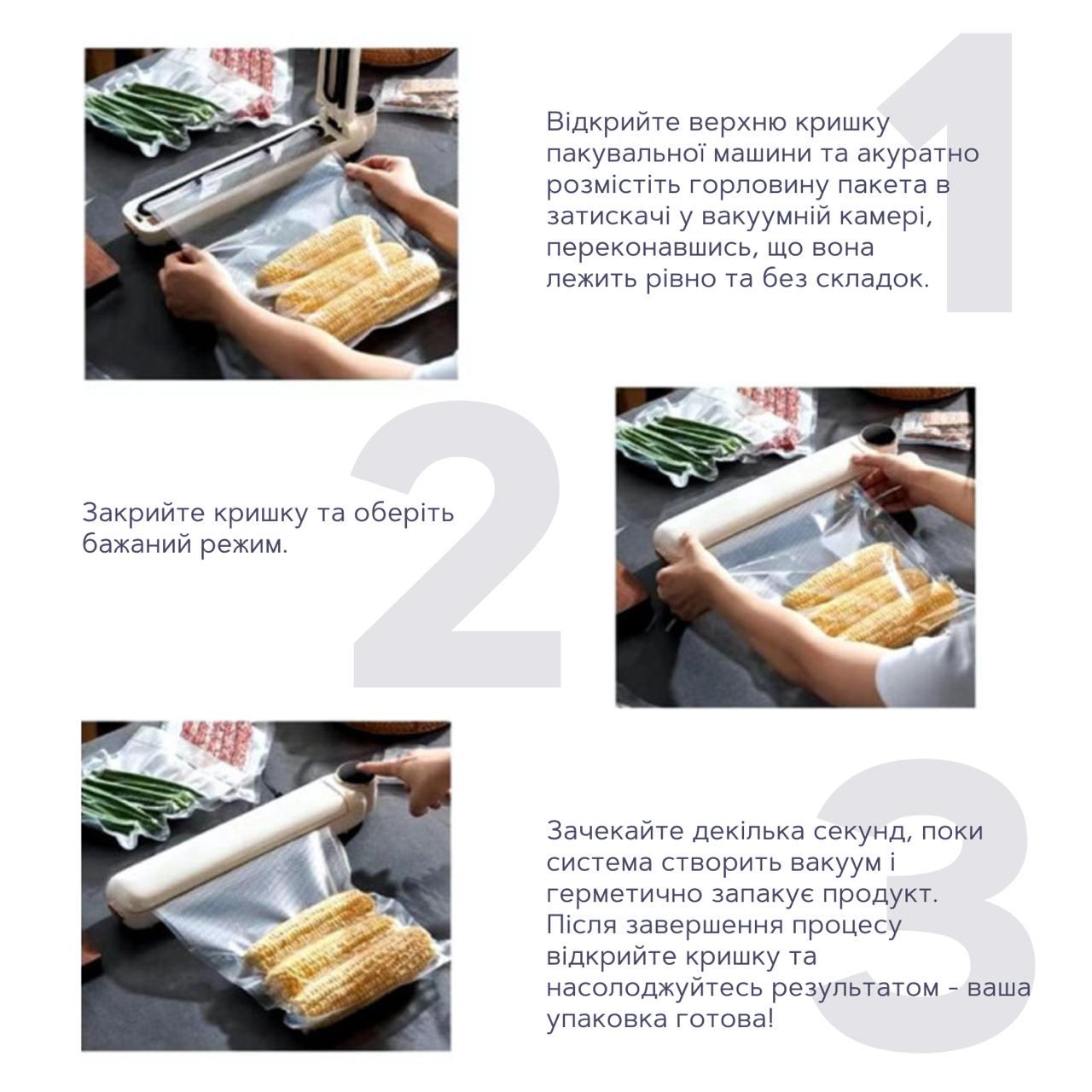 1

Відкрийте верхню кришку пакувальної машини та акуратно розмістіть горловину пакета в затискачі у вакуумній камері, переконавшись, що вона лежить рівно та без складок.

2

Закрийте кришку та оберіть бажаний режим.

3

Зачекайте декілька секунд, поки система створить вакуум і герметично запакує продукт. Після завершення процесу відкрийте кришку та насолоджуйтесь результатом - ваша упаковка готова!