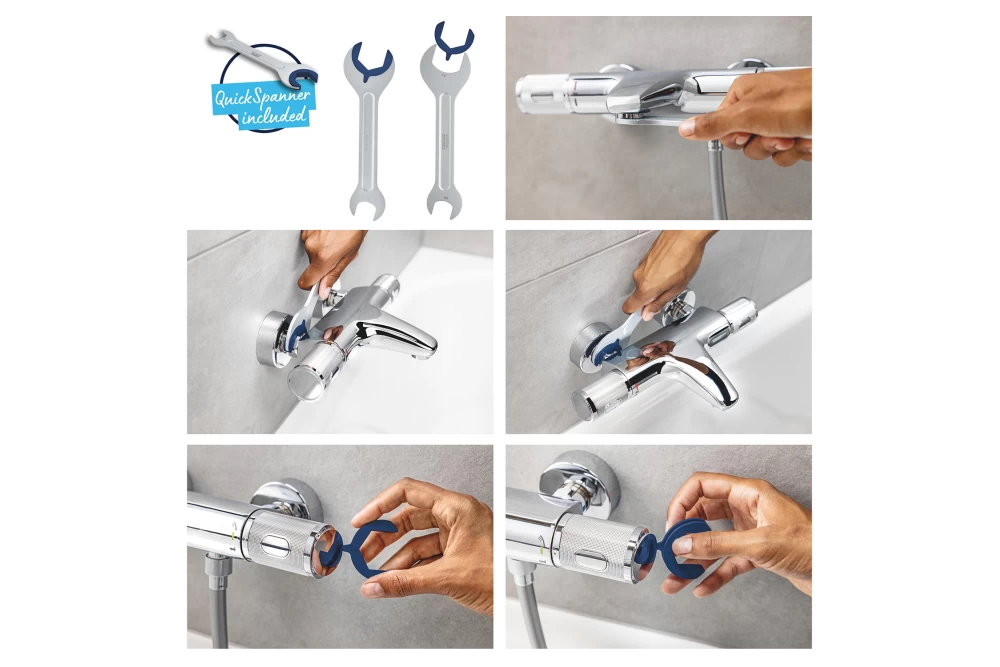 QuickSpanner included