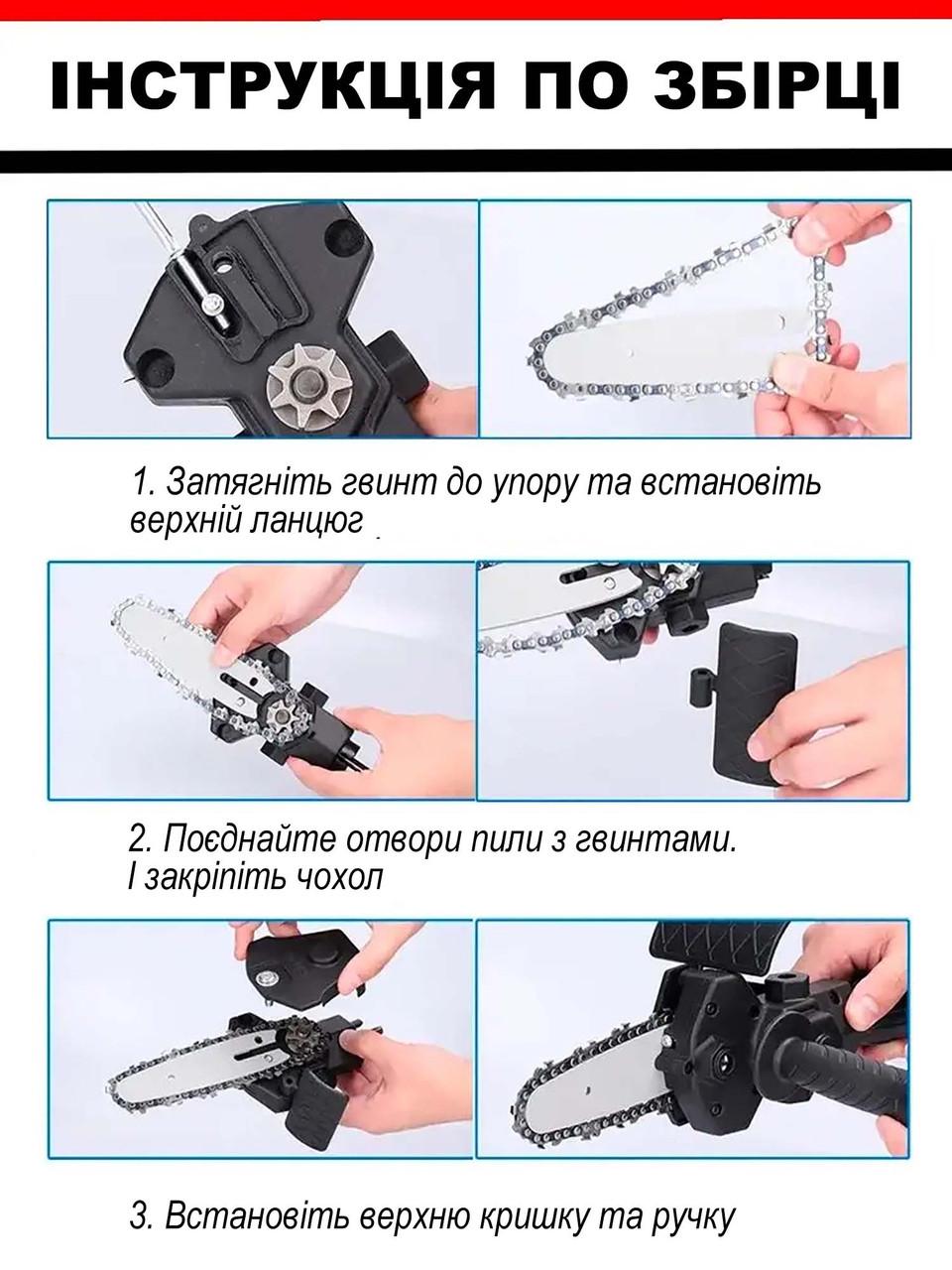 ІНСТРУКЦІЯ ПО ЗБІРЦІ

1. Затягніть гвинт до упору та встановіть верхній ланцюг

2. Поєднайте отвори пили з гвинтами. І закріпіть чохол

3. Встановіть верхню кришку та ручку