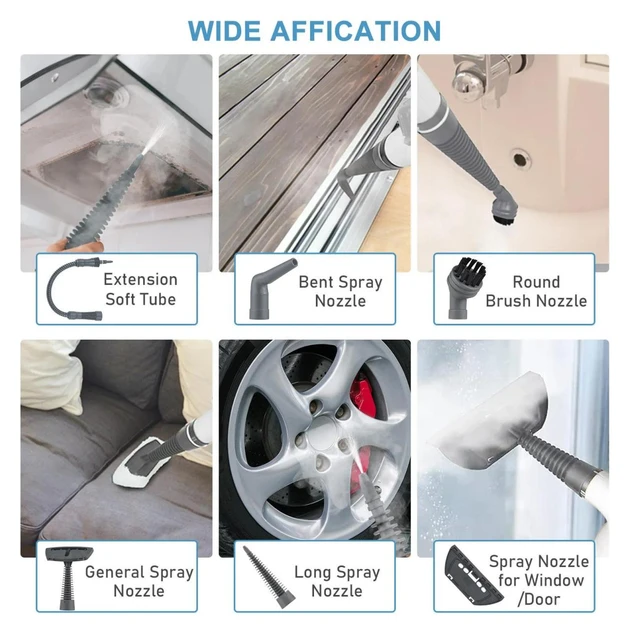 WIDE AFFICATION

Extension Soft Tube

Bent Spray Nozzle

Round Brush Nozzle

General Spray Nozzle

Long Spray Nozzle

Spray Nozzle for Window /Door