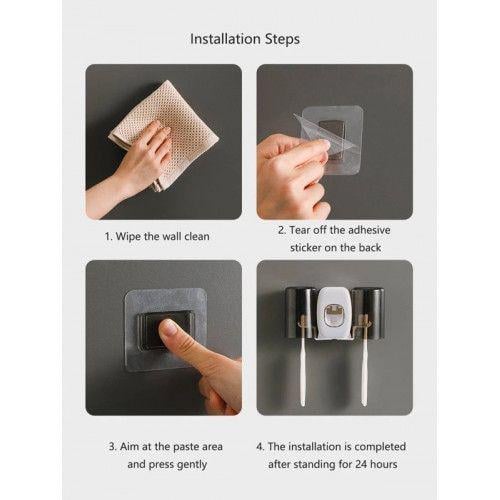 Installation Steps

1. Wipe the wall clean

2. Tear off the adhesive sticker on the back

3. Aim at the paste area and press gently

4. The installation is completed after standing for 24 hours