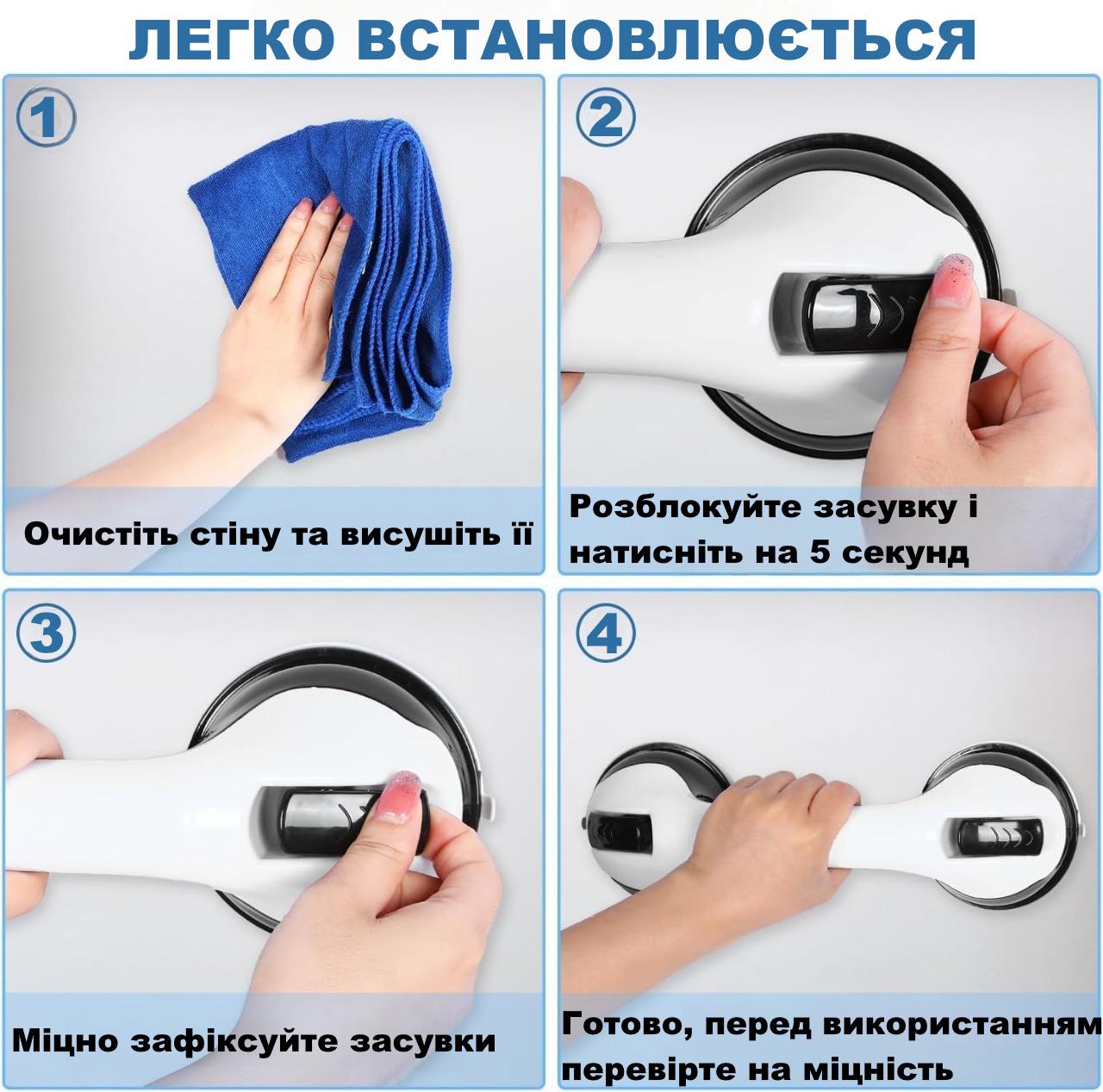 ЛЕГКО ВСТАНОВЛЮЄТЬСЯ

1

Очистіть стіну та висушіть її

2

Розблокуйте засувку і натисніть на 5 секунд

3

Міцно зафіксуйте засувки

4

Готово, перед використанням перевірте на міцність