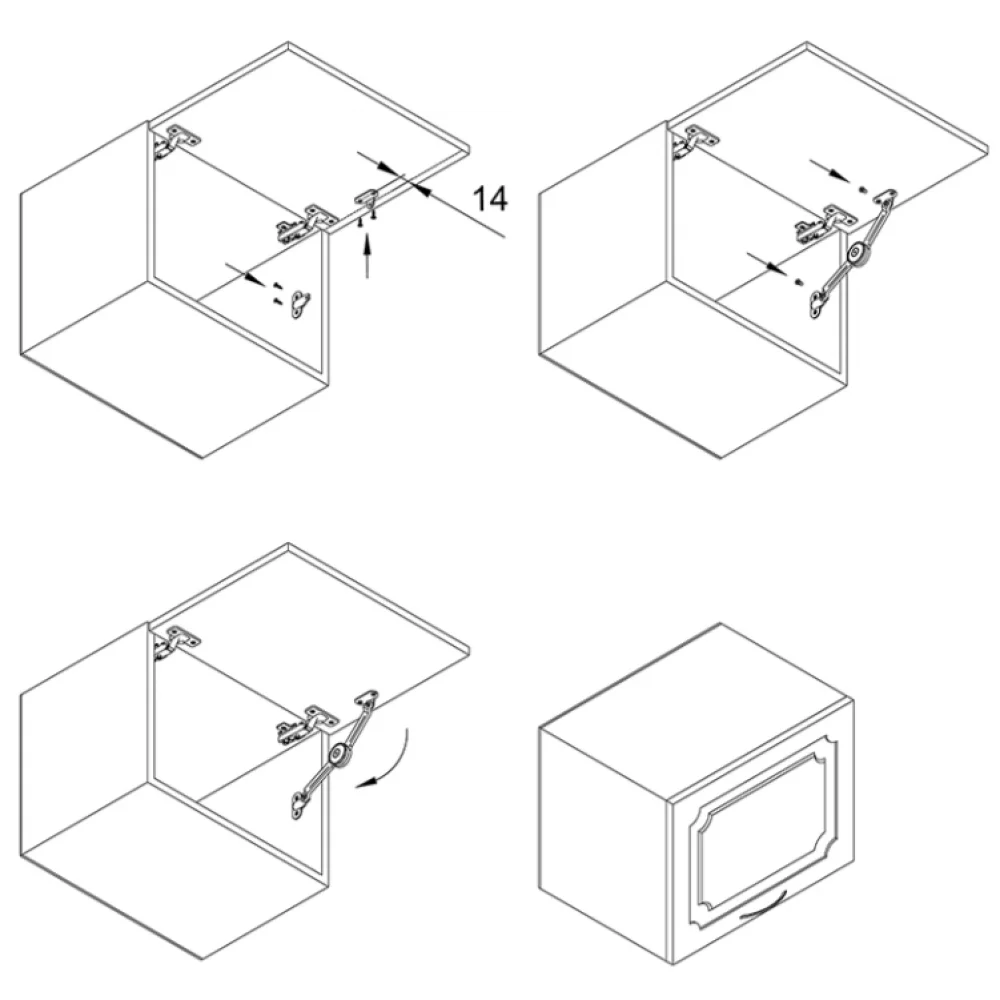 14