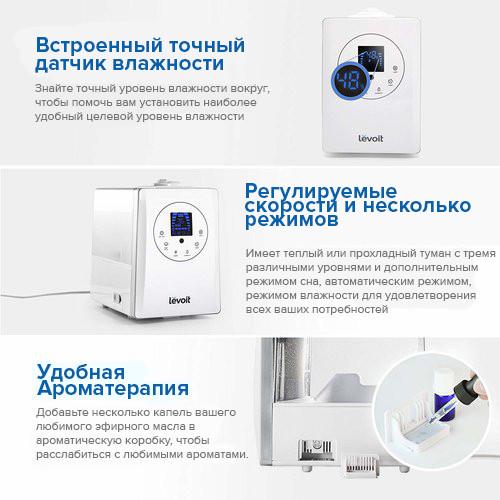 Встроенный точный датчик влажности

Знайте точный уровень влажности вокруг, чтобы помочь вам установить наиболее удобный целевой уровень влажности

48

levoit

Регулируемые скорости и несколько режимов

Имеет теплый или прохладный туман с тремя различными уровнями и дополнительным режимом сна, автоматическим режимом, режимом влажности для удовлетворения всех ваших потребностей

levoit

Удобная Ароматерапия

Добавьте несколько капель вашего любимого эфирного масла в ароматическую коробку, чтобы расслабиться с любимыми ароматами.