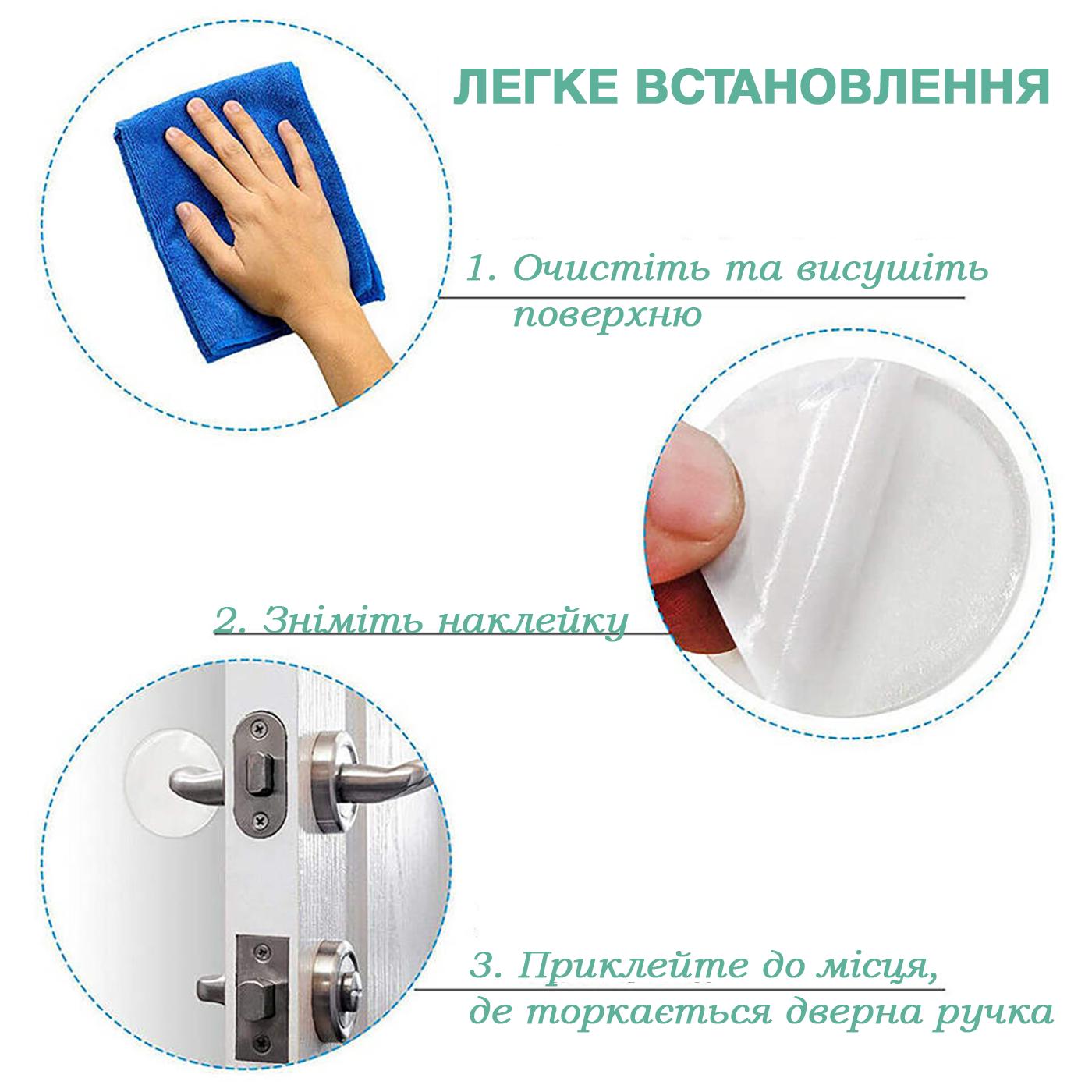 ЛЕГКЕ ВСТАНОВЛЕННЯ

1. Очистіть та висушіть поверхню

2. Зніміть наклейку

3. Приклейте до місця, де торкається дверна ручка