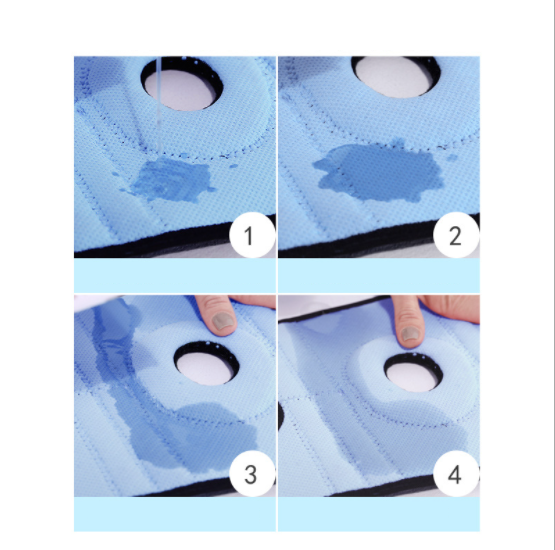 1

2

3

4