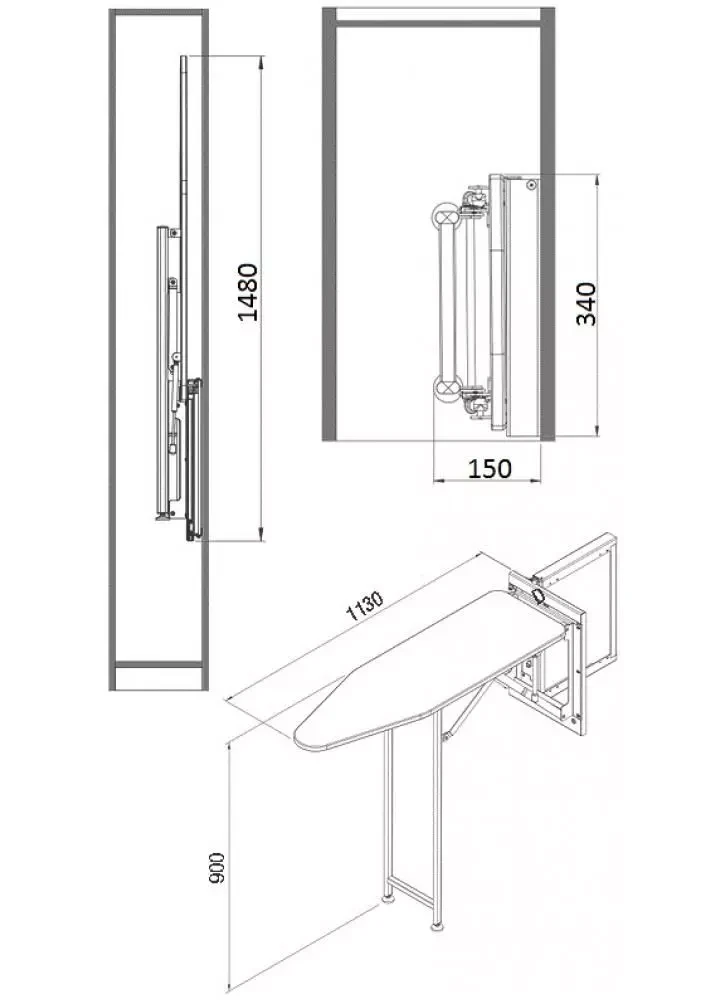 1480

340

150

1130

900