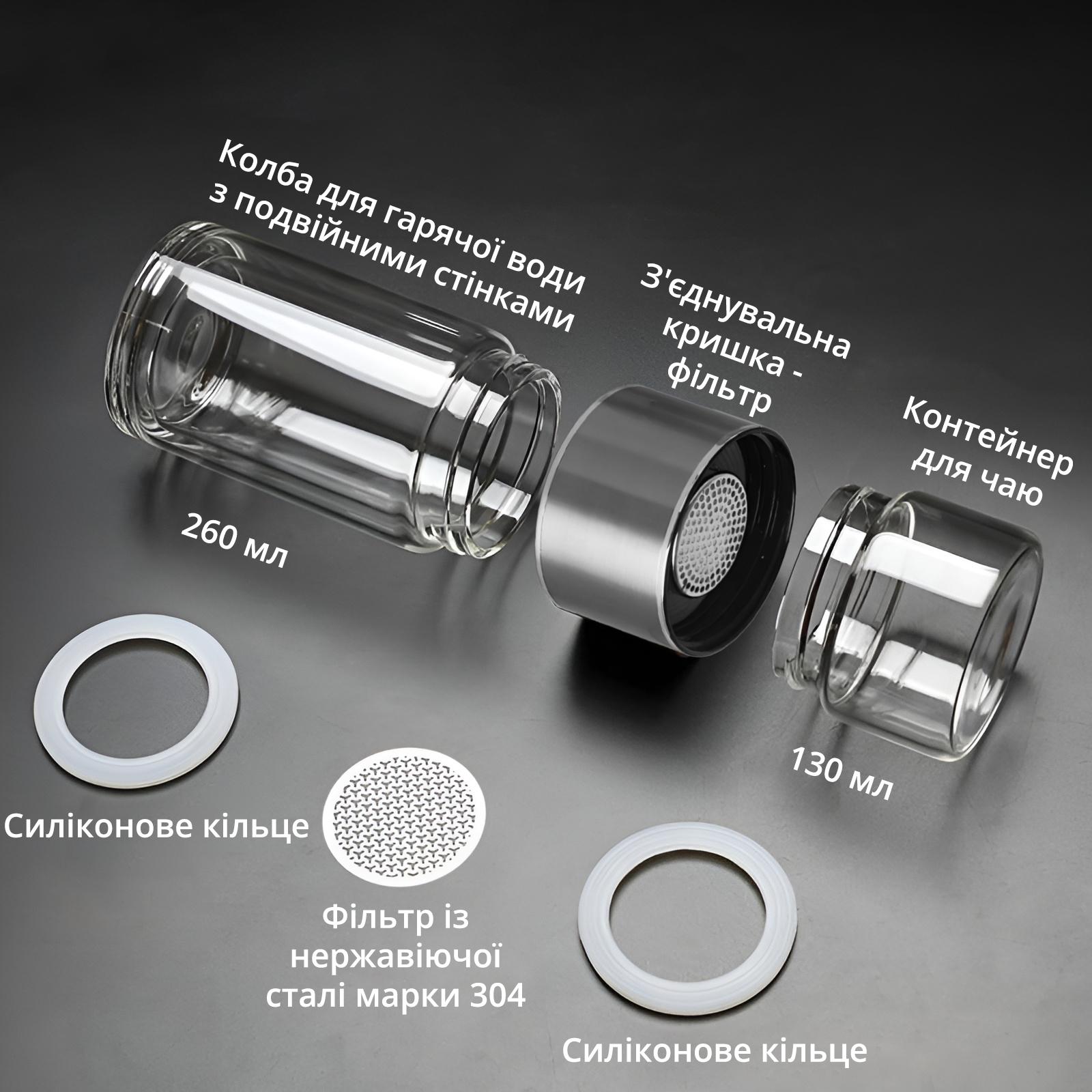 Колба для гарячої води з подвійними стінками

З'єднувальна кришка - фільтр

Контейнер для чаю

260 мл

130 мл

Силіконове кільце

Фільтр із нержавіючої сталі марки 304

Силіконове кільце