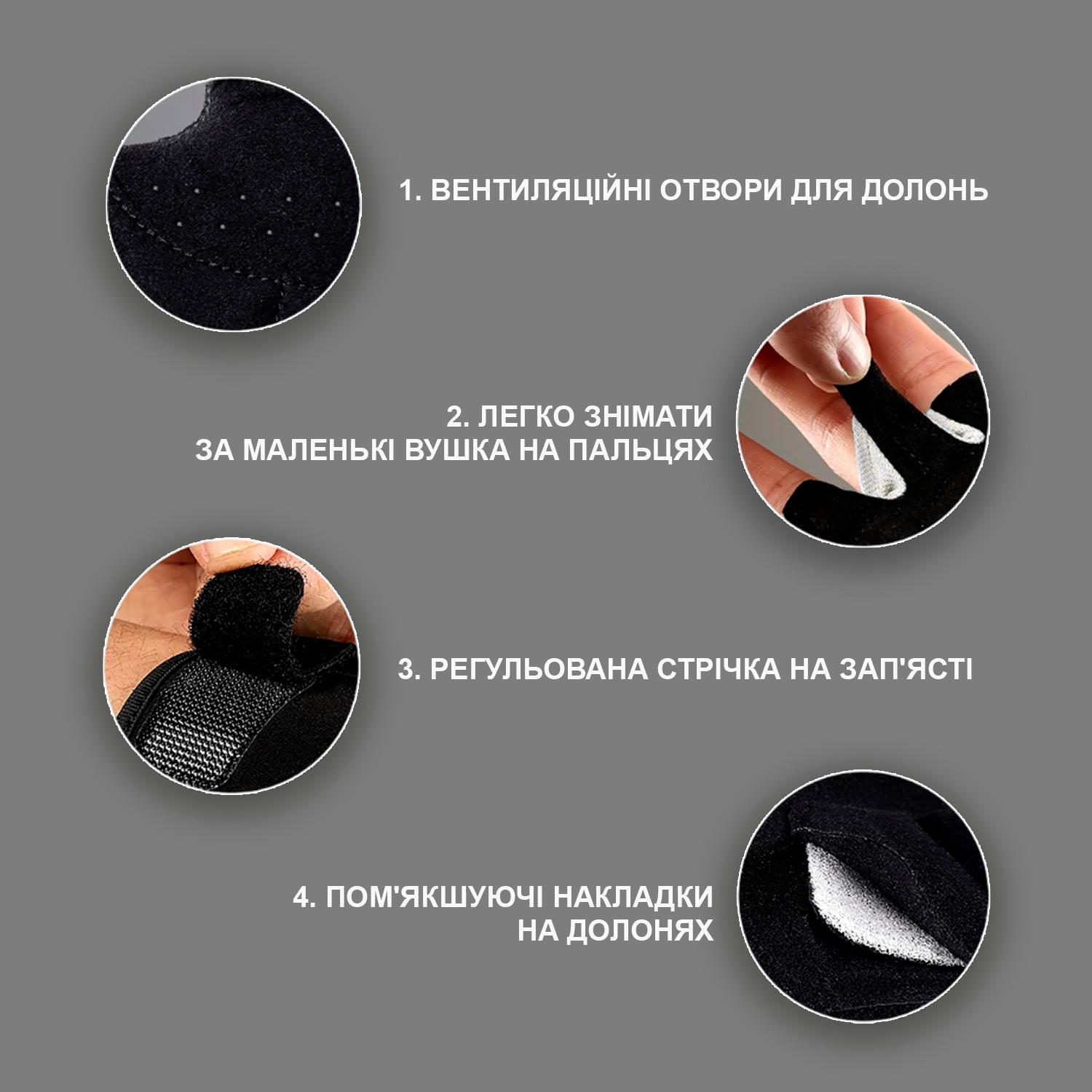 1. ВЕНТИЛЯЦІЙНІ ОТВОРИ ДЛЯ ДОЛОНЬ

2. ЛЕГКО ЗНІМАТИ
ЗА МАЛЕНЬКІ ВУШКА НА ПАЛЬЦЯХ

3. РЕГУЛЬОВАНА СТРІЧКА НА ЗАП'ЯСТІ

4. ПОМ'ЯКШУЮЧІ НАКЛАДКИ
НА ДОЛОНЯХ