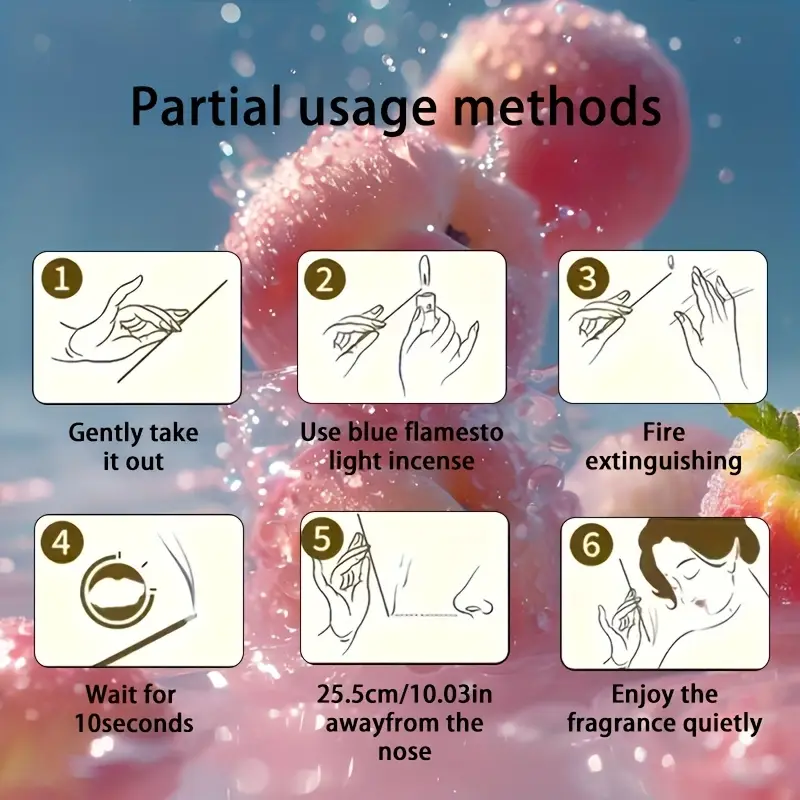 Partial usage methods

1

Gently take it out

2

Use blue flamesto light incense

3

Fire extinguishing

4

Wait for 10seconds

5

25.5cm/10.03in awayfrom the nose

6

Enjoy the fragrance quietly