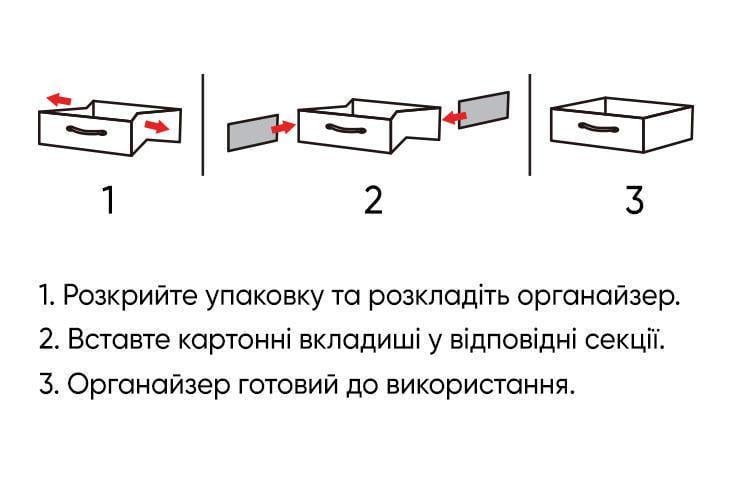 1

2

3

1. Розкрийте упаковку та розкладіть органайзер.

2. Вставте картонні вкладиші у відповідні секції.

3. Органайзер готовий до використання.