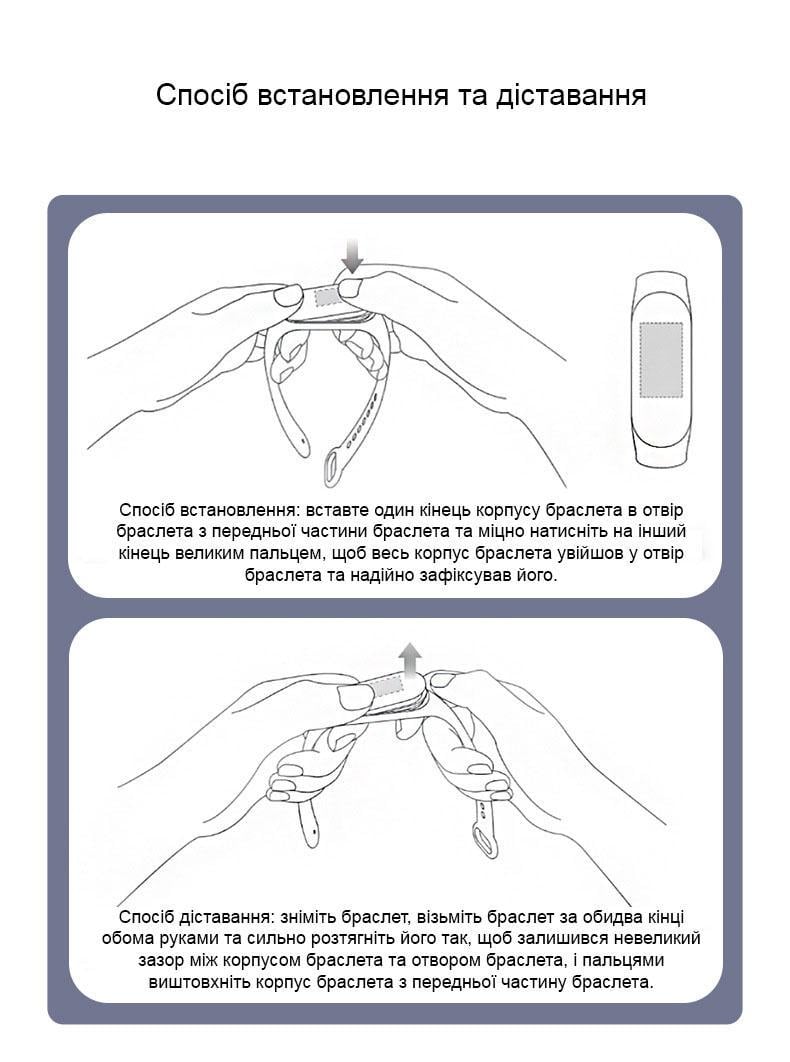 Спосіб встановлення та діставання

Спосіб встановлення: вставте один кінець корпусу браслета в отвір браслета з передньої частини браслета та міцно натисніть на інший кінець великим пальцем, щоб весь корпус браслета увійшов у отвір браслета та надійно зафіксував його.

Спосіб діставання: зніміть браслет, візьміть браслет за обидва кінці обома руками та сильно розтягніть його так, щоб залишився невеликий зазор між корпусом браслета та отвором браслета, і пальцями виштовхніть корпус браслета з передньої частину браслета.