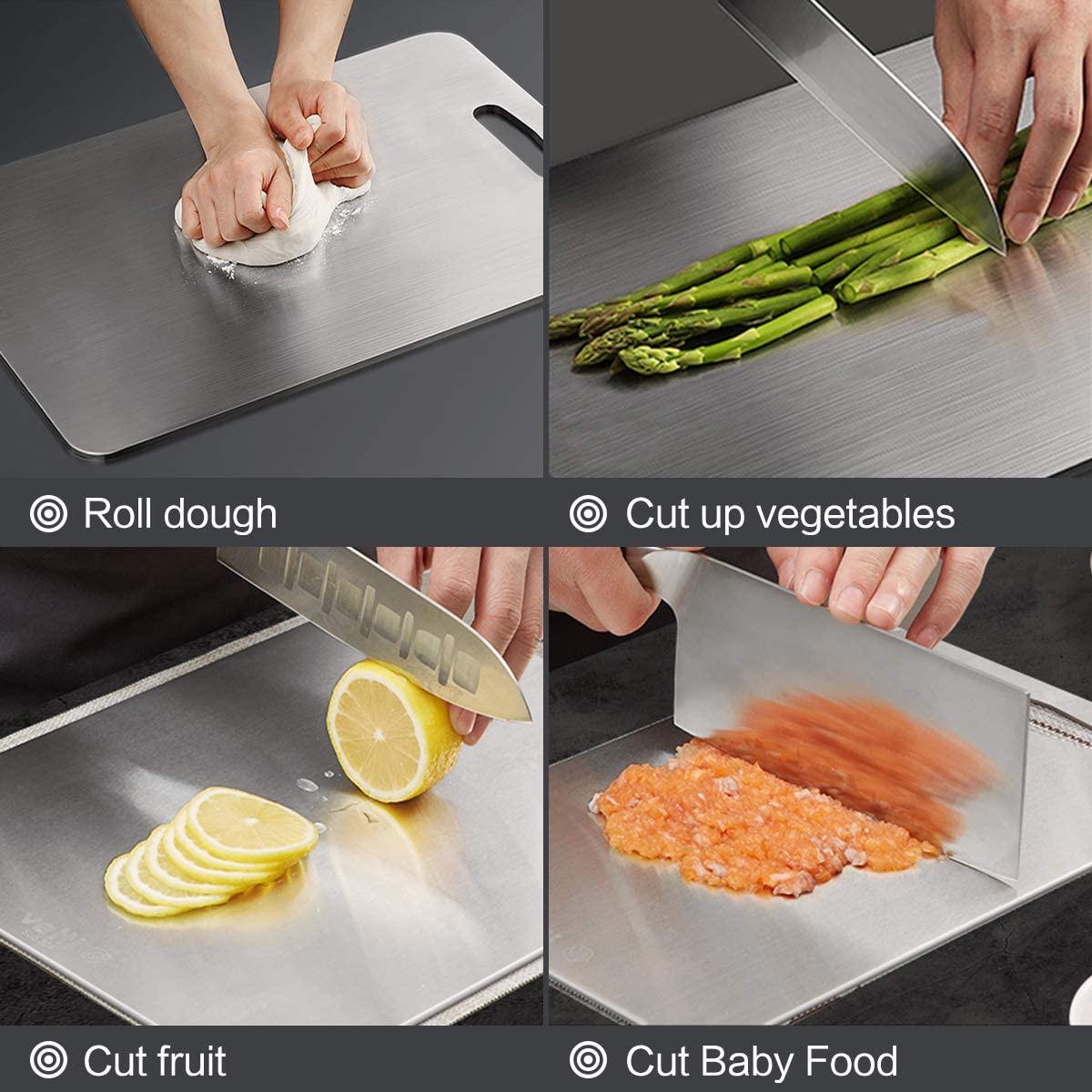 Roll dough

Cut up vegetables

Cut fruit

Cut Baby Food