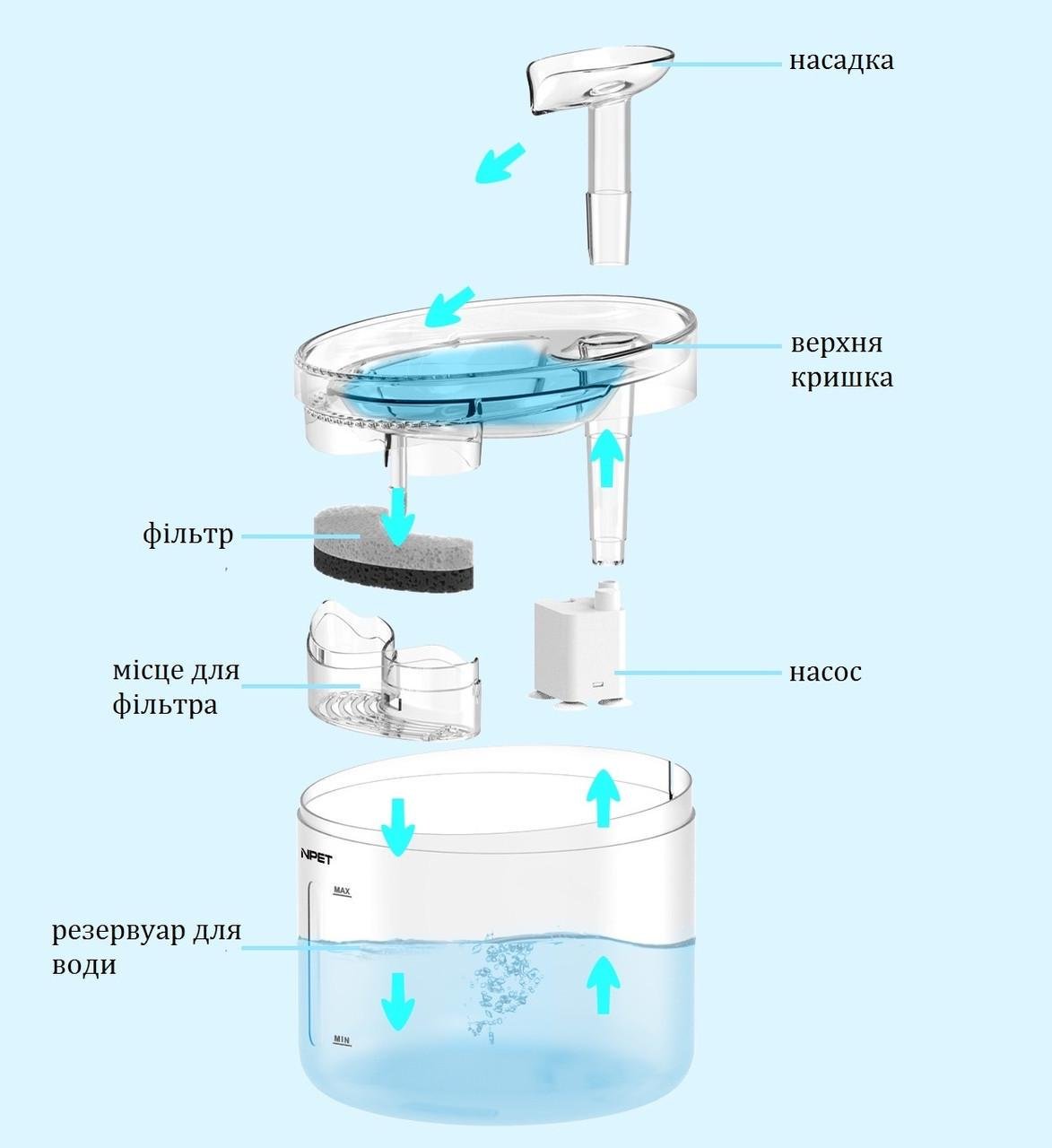 насадка

верхня кришка

фільтр

місце для фільтра

насос

NPET

MAX

резервуар для води

MIN