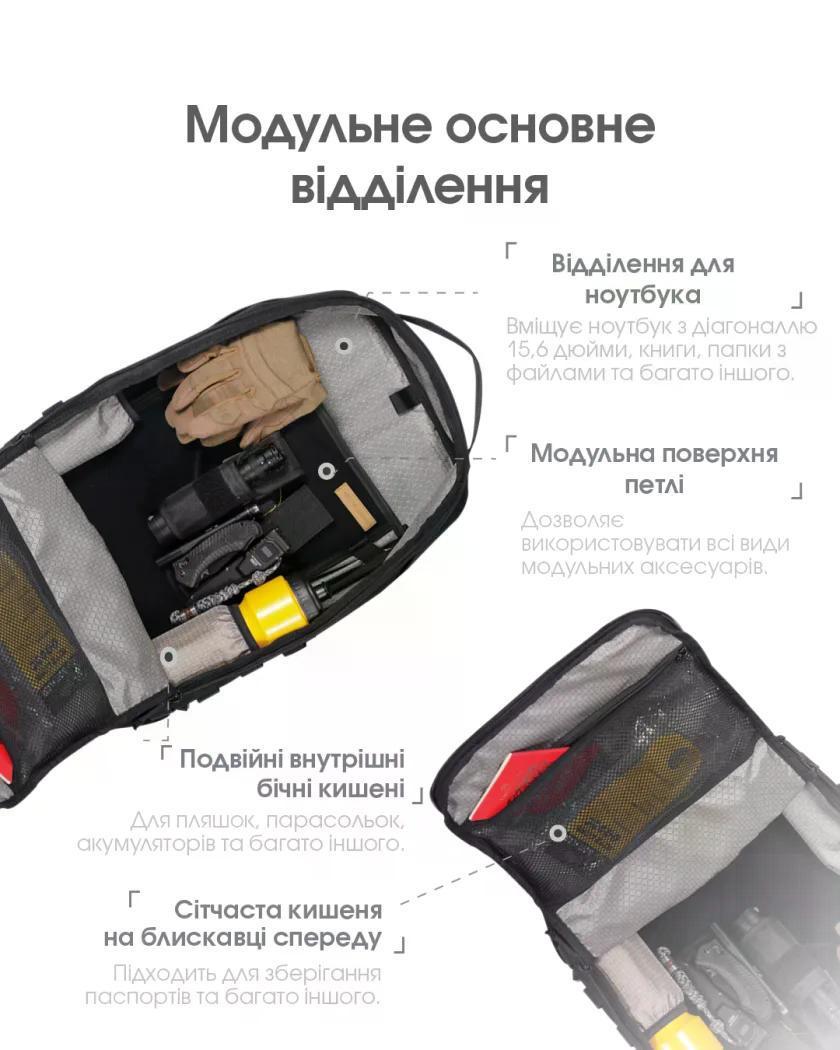 Модульне основне відділення

Відділення для ноутбука

Вміщує ноутбук з діагоналлю 15,6 дюйми, книги, папки з файлами та багато іншого.

Модульна поверхня петлі

Дозволяє використовувати всі види модульних аксесуарів.

Подвійні внутрішні бічні кишені

Для пляшок, парасольок, акумуляторів та багато іншого.

Сітчаста кишеня на блискавці спереду

Підходить для зберігання паспортів та багато іншого.