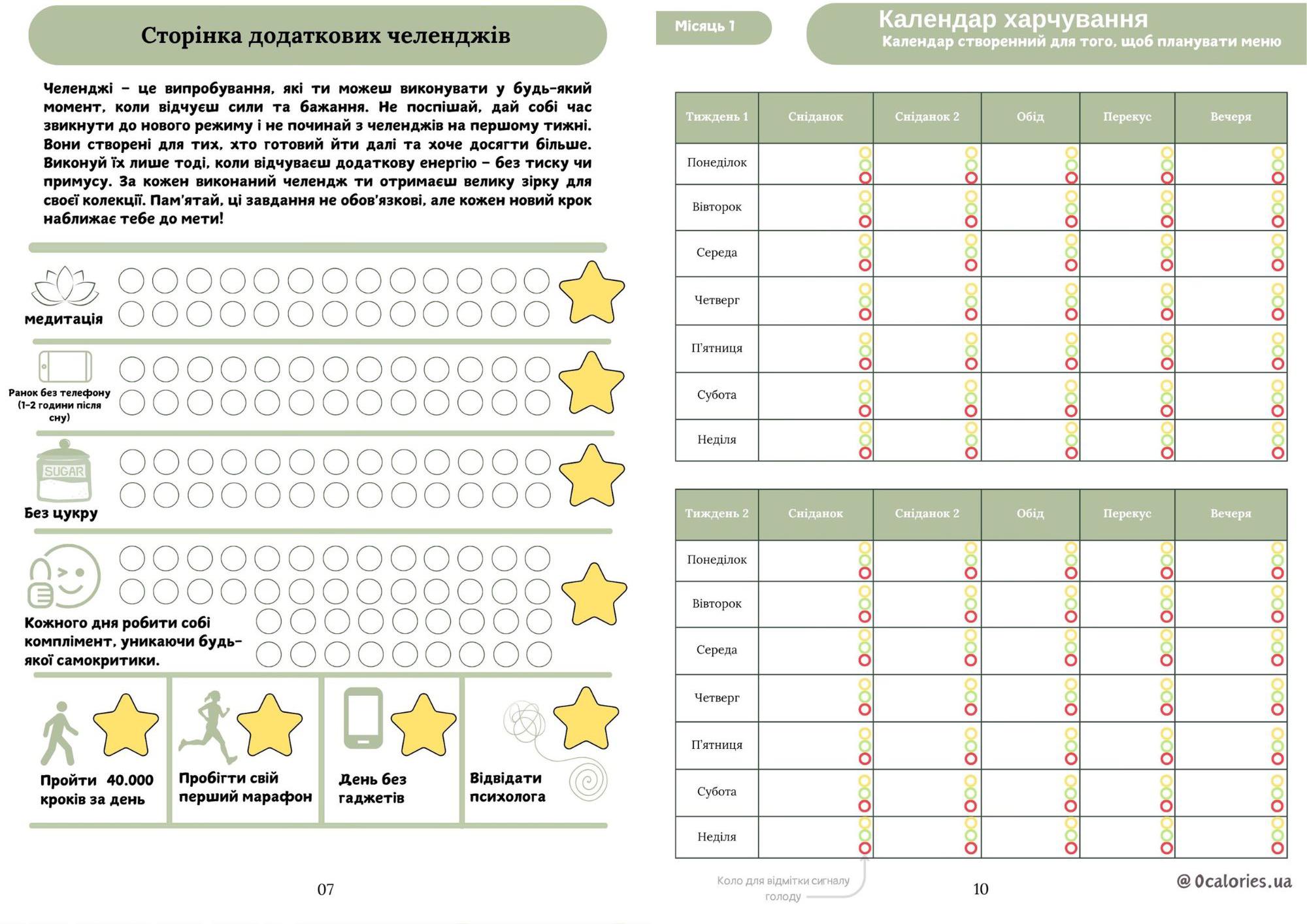 Сторінка додаткових челенджів

Челенджі – це випробування, які ти можеш виконувати у будь-який момент, коли відчуєш сили та бажання. Не поспішай, дай собі час звикнути до нового режиму і не починай з челенджів на першому тижні. Вони створені для тих, хто готовий йти далі та хоче досягти більше. Виконуй їх лише тоді, коли відчуваєш додаткову енергію – без тиску чи примусу. За кожен виконаний челендж ти отримаєш велику зірку для своєї колекції. Пам'ятай, ці завдання не обов'язкові, але кожен новий крок наближає тебе до мети!

медитація

Ранок без телефону (1-2 години після сну)

SUGAR

Без цукру

Кожного дня робити собі комплімент, уникаючи будь-якої самокритики.

Пройти 40.000 кроків за день

Пробігти свій перший марафон

День без гаджетів

Відвідати психолога

07

Місяць 1

Календар харчування
Календар створенний для того, щоб планувати меню

| Тиждень 1 | Сніданок | Сніданок 2 | Обід | Перекус | Вечеря |
|---|---|---|---|---|---|
| Понеділок | | | | | |
| Вівторок | | | | | |
| Середа | | | | | |
| Четверг | | | | | |
| П'ятниця | | | | | |
| Субота | | | | | |
| Неділя | | | | | |

| Тиждень 2 | Сніданок | Сніданок 2 | Обід | Перекус | Вечеря |
|---|---|---|---|---|---|
| Понеділок | | | | | |
| Вівторок | | | | | |
| Середа | | | | | |
| Четверг | | | | | |
| П'ятниця | | | | | |
| Субота | | | | | |
| Неділя | | | | | |

Коло для відмітки сигналу голоду

10

@ 0calories.ua