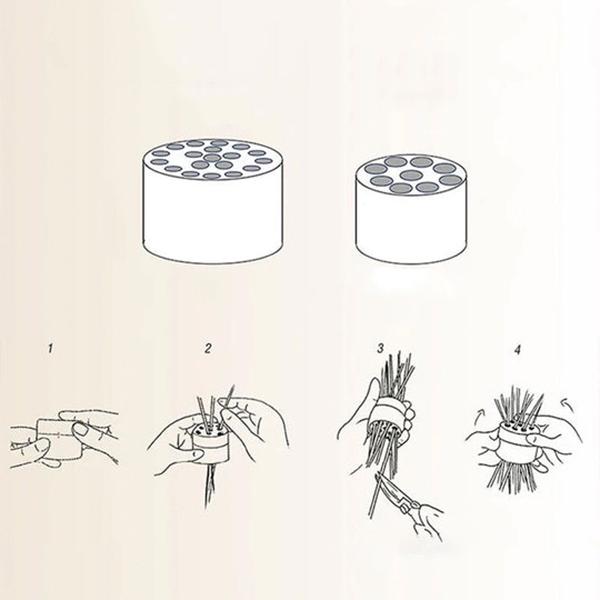 1

2

3

4