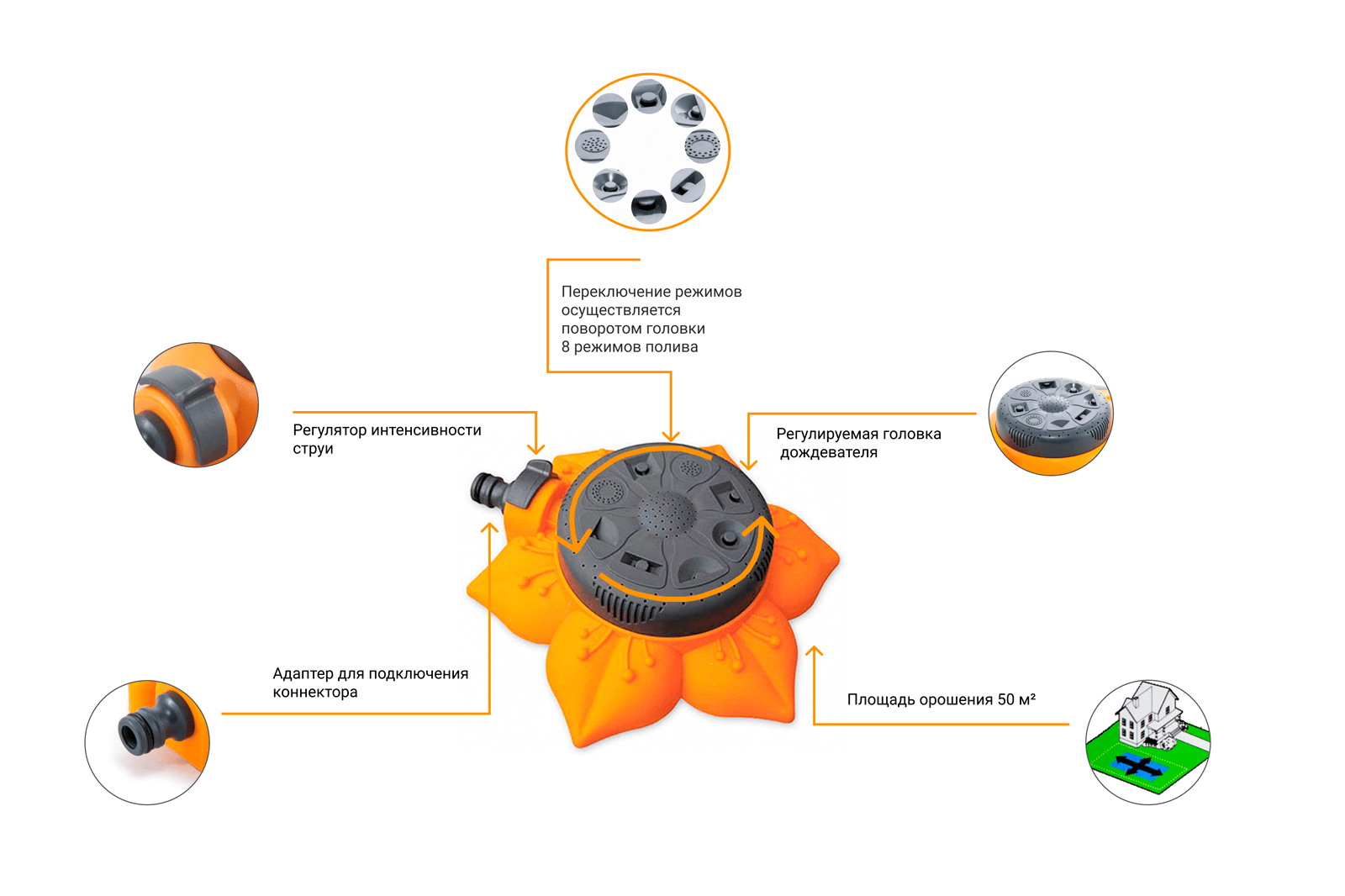 Переключение режимов осуществляется поворотом головки
8 режимов полива

Регулятор интенсивности струи

Регулируемая головка дождевателя

Адаптер для подключения коннектора

Площадь орошения 50 м²