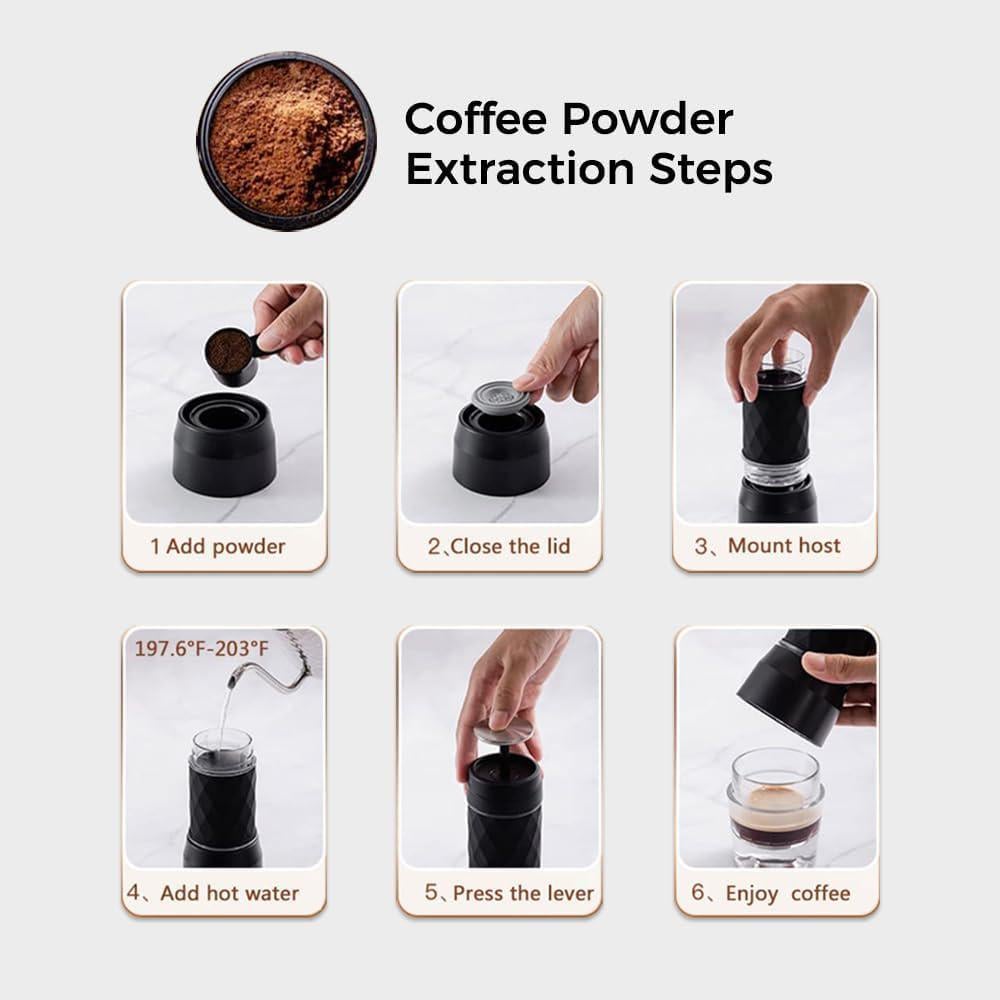 Coffee Powder Extraction Steps

1 Add powder

2、Close the lid

3、Mount host

197.6°F-203°F

4、Add hot water

5、Press the lever

6、Enjoy coffee