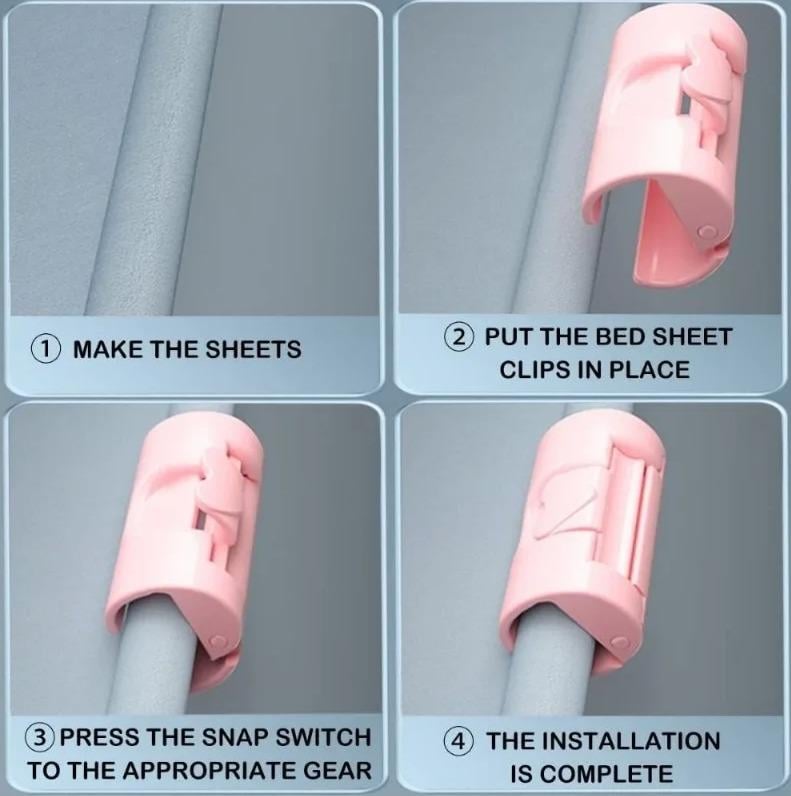 ① MAKE THE SHEETS

② PUT THE BED SHEET CLIPS IN PLACE

③ PRESS THE SNAP SWITCH TO THE APPROPRIATE GEAR

④ THE INSTALLATION IS COMPLETE