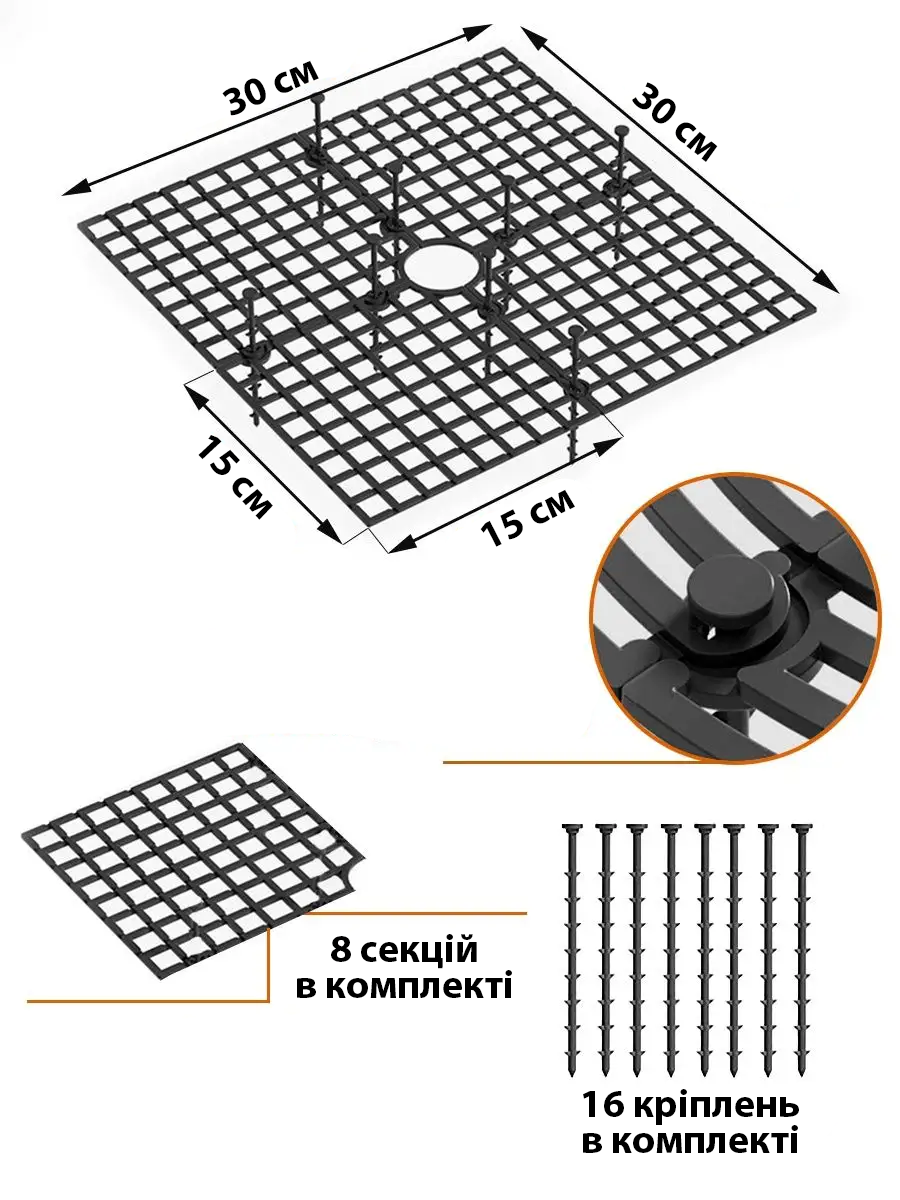 30 см

30 см

15 см

15 см

8 секцій
в комплекті

16 кріплень
в комплекті