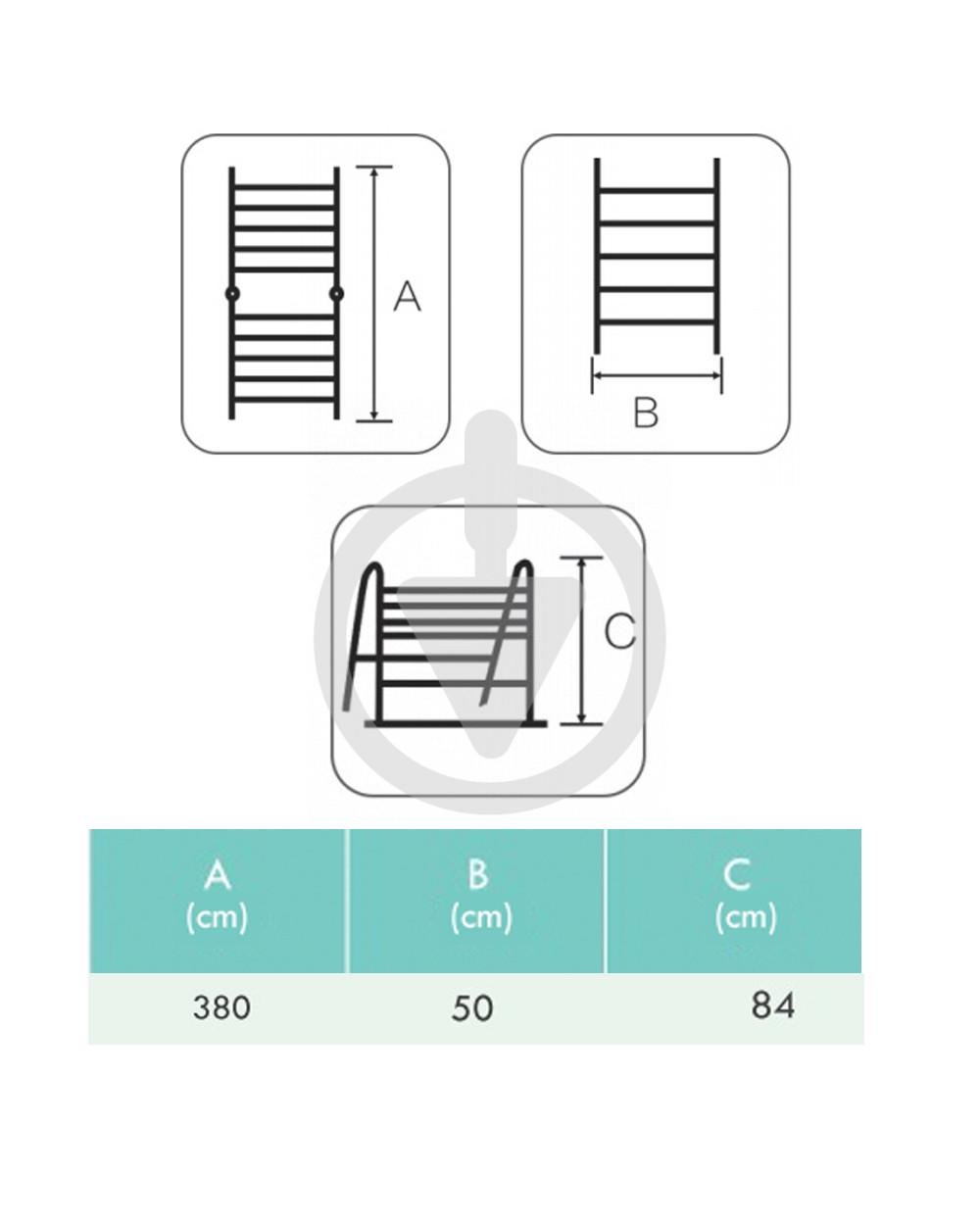 A

B

C

| A (cm) | B (cm) | C (cm) |
|---|---|---|
| 380 | 50 | 84 |