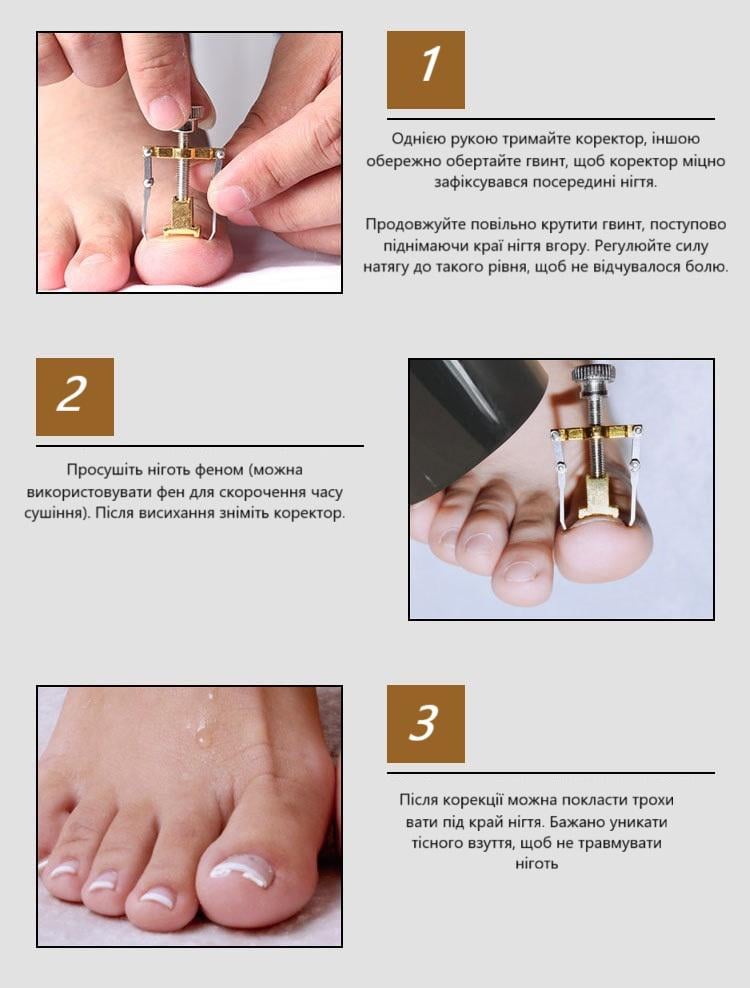 1

Однією рукою тримайте коректор, іншою обережно обертайте гвинт, щоб коректор міцно зафіксувався посередині нігтя.

Продовжуйте повільно крутити гвинт, поступово піднімаючи краї нігтя вгору. Регулюйте силу натягу до такого рівня, щоб не відчувалося болю.

2

Просушіть ніготь феном (можна використовувати фен для скорочення часу сушіння). Після висихання зніміть коректор.

3

Після корекції можна покласти трохи вати під край нігтя. Бажано уникати тісного взуття, щоб не травмувати ніготь