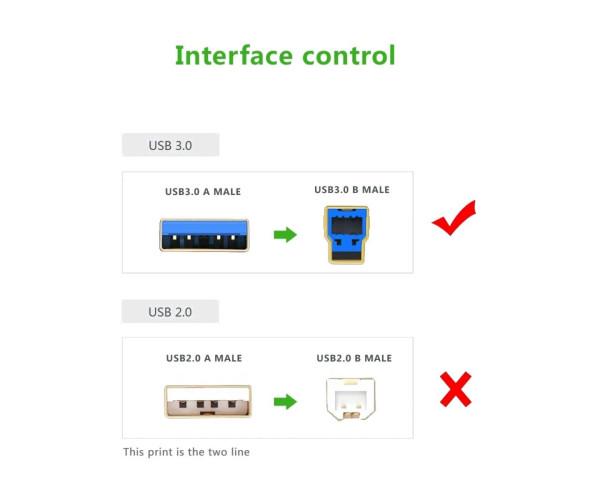 Interface control

USB 3.0

USB3.0 A MALE

USB3.0 B MALE

USB 2.0

USB2.0 A MALE

USB2.0 B MALE

This print is the two line