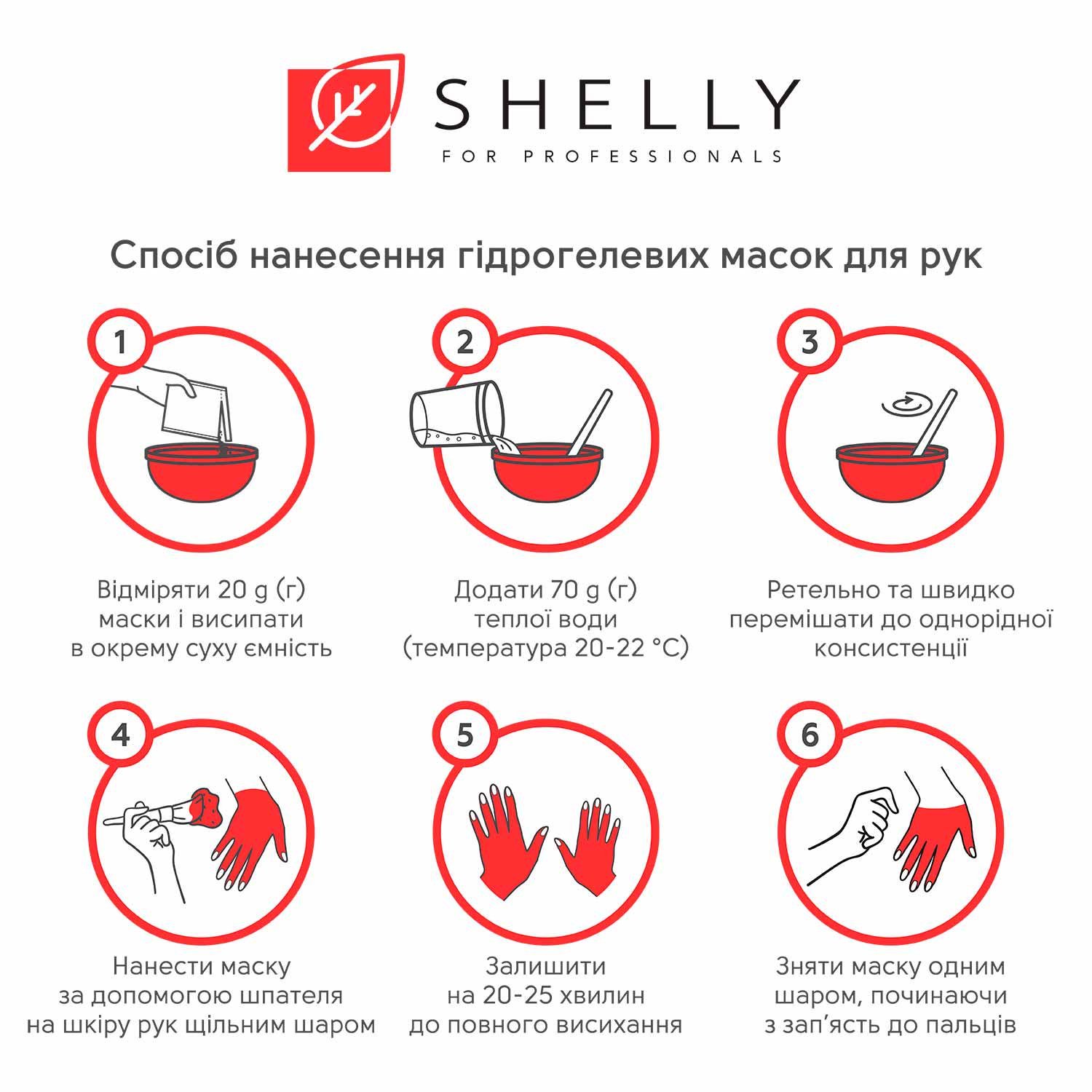 SHELLY
FOR PROFESSIONALS

Спосіб нанесення гідрогелевих масок для рук

1

Відміряти 20 g (г) маски і висипати в окрему суху ємність

2

Додати 70 g (г) теплої води (температура 20-22 °C)

3

Ретельно та швидко перемішати до однорідної консистенції

4

Нанести маску за допомогою шпателя на шкіру рук щільним шаром

5

Залишити на 20-25 хвилин до повного висихання

6

Зняти маску одним шаром, починаючи з зап'ясть до пальців