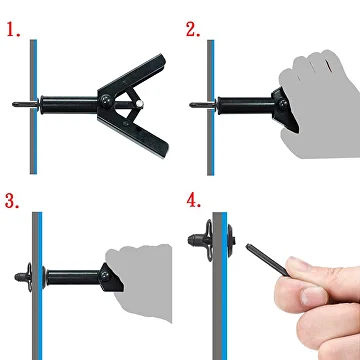 1.

2.

3.

4.