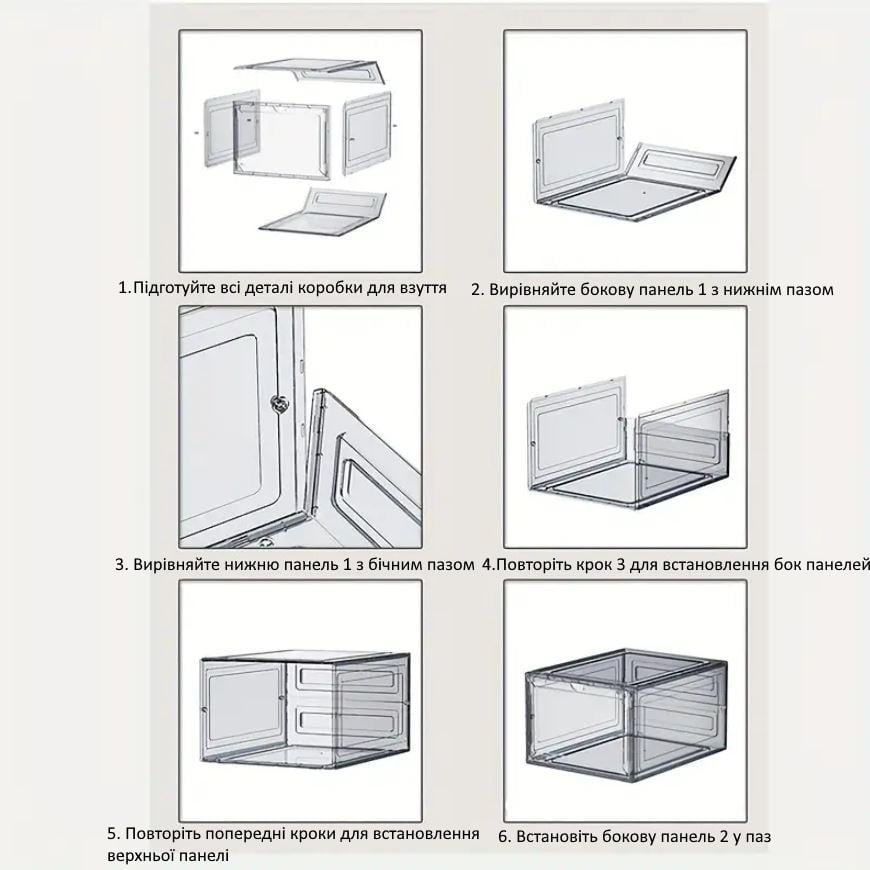 1.Підготуйте всі деталі коробки для взуття

2. Вирівняйте бокову панель 1 з нижнім пазом

3. Вирівняйте нижню панель 1 з бічним пазом

4.Повторіть крок 3 для встановлення бок панелей

5. Повторіть попередні кроки для встановлення верхньої панелі

6. Встановіть бокову панель 2 у паз