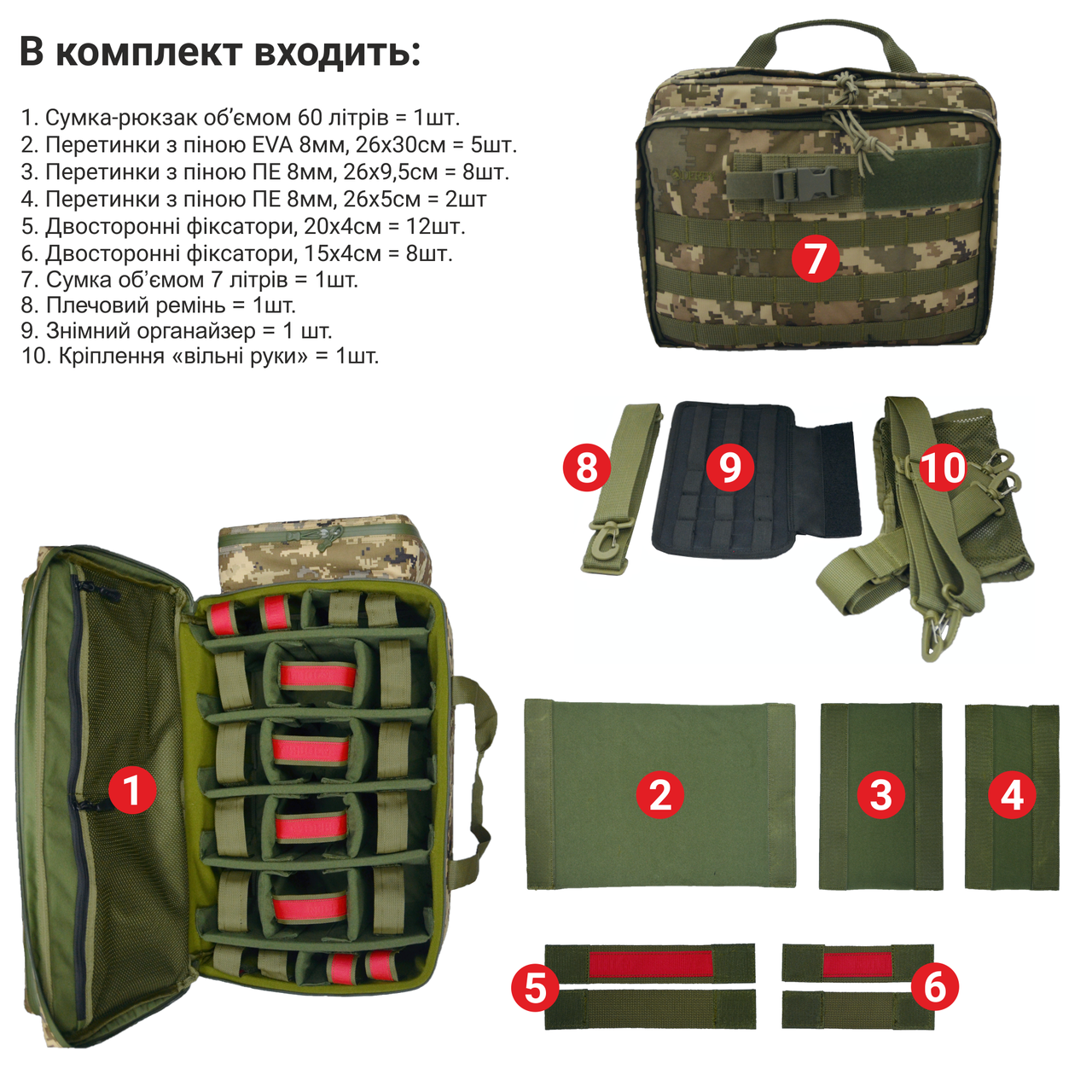 В комплект входить:

1. Сумка-рюкзак об'ємом 60 літрів = 1шт.
2. Перетинки з піною EVA 8мм, 26х30см = 5шт.
3. Перетинки з піною ПЕ 8мм, 26х9,5см = 8шт.
4. Перетинки з піною ПЕ 8мм, 26х5см = 2шт
5. Двосторонні фіксатори, 20х4см = 12шт.
6. Двосторонні фіксатори, 15х4см = 8шт.
7. Сумка об'ємом 7 літрів = 1шт.
8. Плечовий ремінь = 1шт.
9. Знімний органайзер = 1 шт.
10. Кріплення «вільні руки» = 1шт.

7

8

9

10

1

2

3

4

5

6