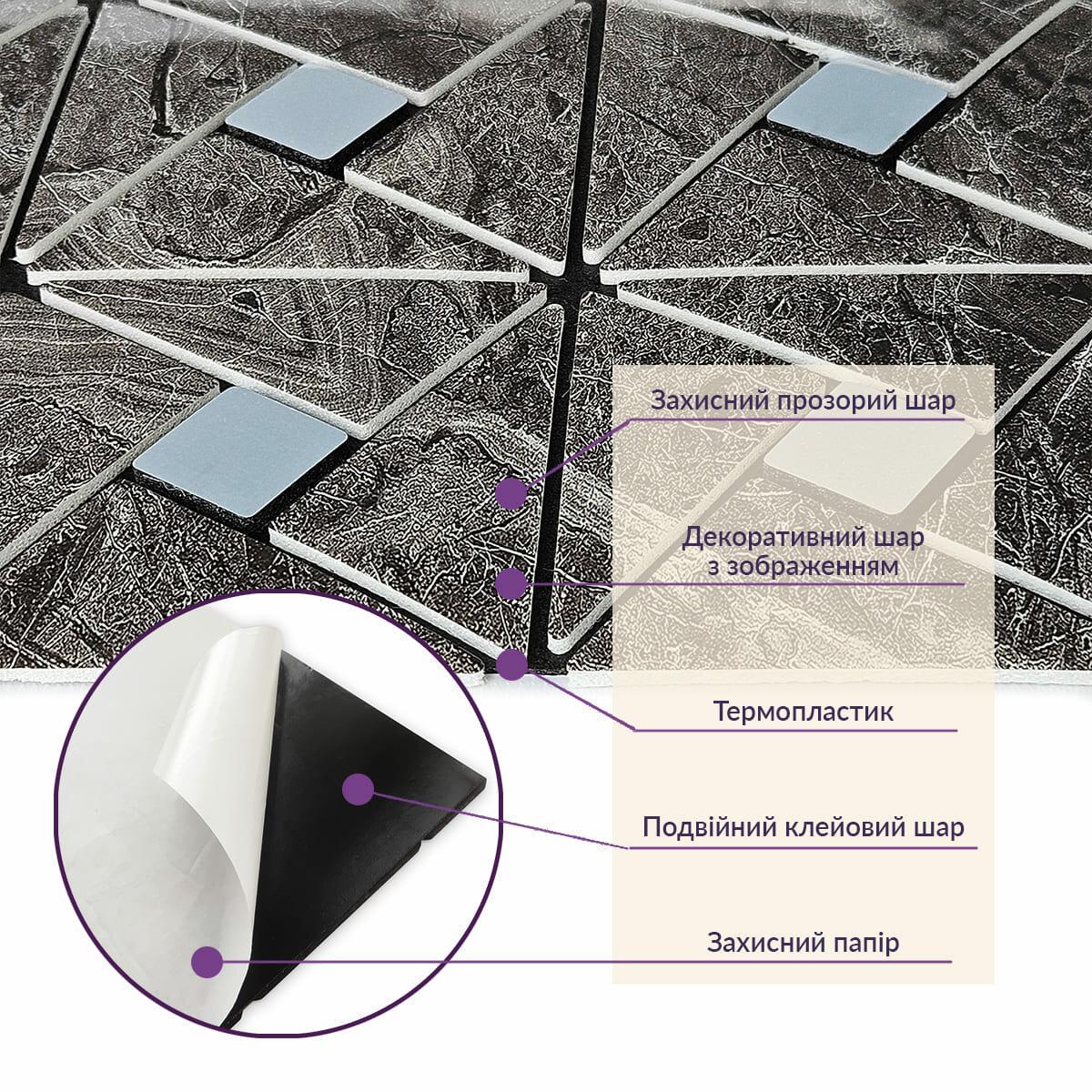 Захисний прозорий шар

Декоративний шар з зображенням

Термопластик

Подвійний клейовий шар

Захисний папір