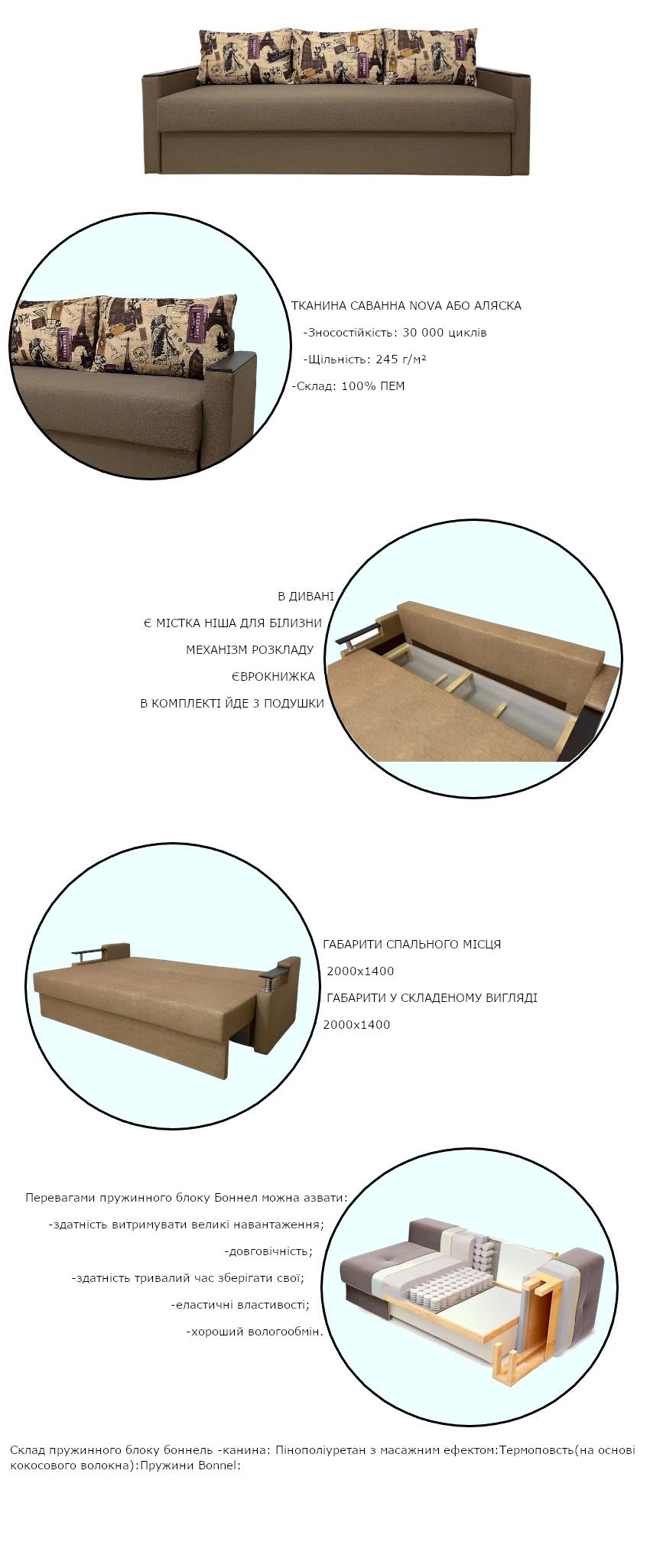 ТКАНИНА САВАННА NOVA АБО АЛЯСКА

-Зносостійкість: 30 000 циклів

-Щільність: 245 г/м²

-Склад: 100% ПЕМ

В ДИВАНІ

Є МІСТКА НІША ДЛЯ БІЛИЗНИ

МЕХАНІЗМ РОЗКЛАДУ

ЄВРОКНИЖКА

В КОМПЛЕКТІ ЙДЕ 3 ПОДУШКИ

ГАБАРИТИ СПАЛЬНОГО МІСЦЯ

2000х1400

ГАБАРИТИ У СКЛАДЕНОМУ ВИГЛЯДІ

2000х1400

Перевагами пружинного блоку Боннел можна азвати:

-здатність витримувати великі навантаження;

-довговічність;

-здатність тривалий час зберігати свої;

-еластичні властивості;

-хороший вологообмін.

Склад пружинного блоку боннель -канина: Пінополіуретан з масажним ефектом:Термоповсть(на основі кокосового волокна):Пружини Bonnel: