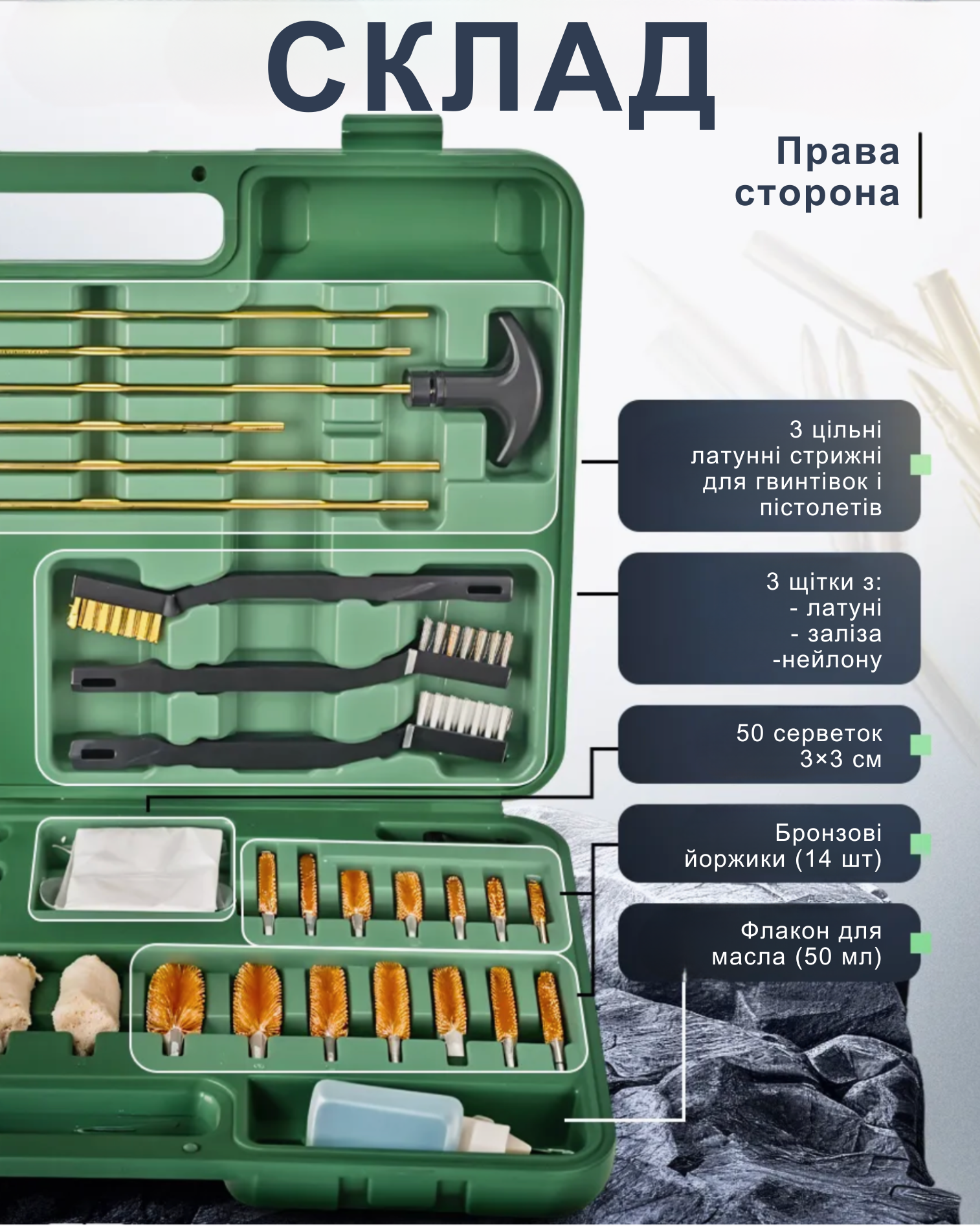 СКЛАД

Права сторона

3 цільні латунні стрижні для гвинтівок і пістолетів

3 щітки з:
- латуні
- заліза
-нейлону

50 серветок 3×3 см

Бронзові йоржики (14 шт)

Флакон для масла (50 мл)